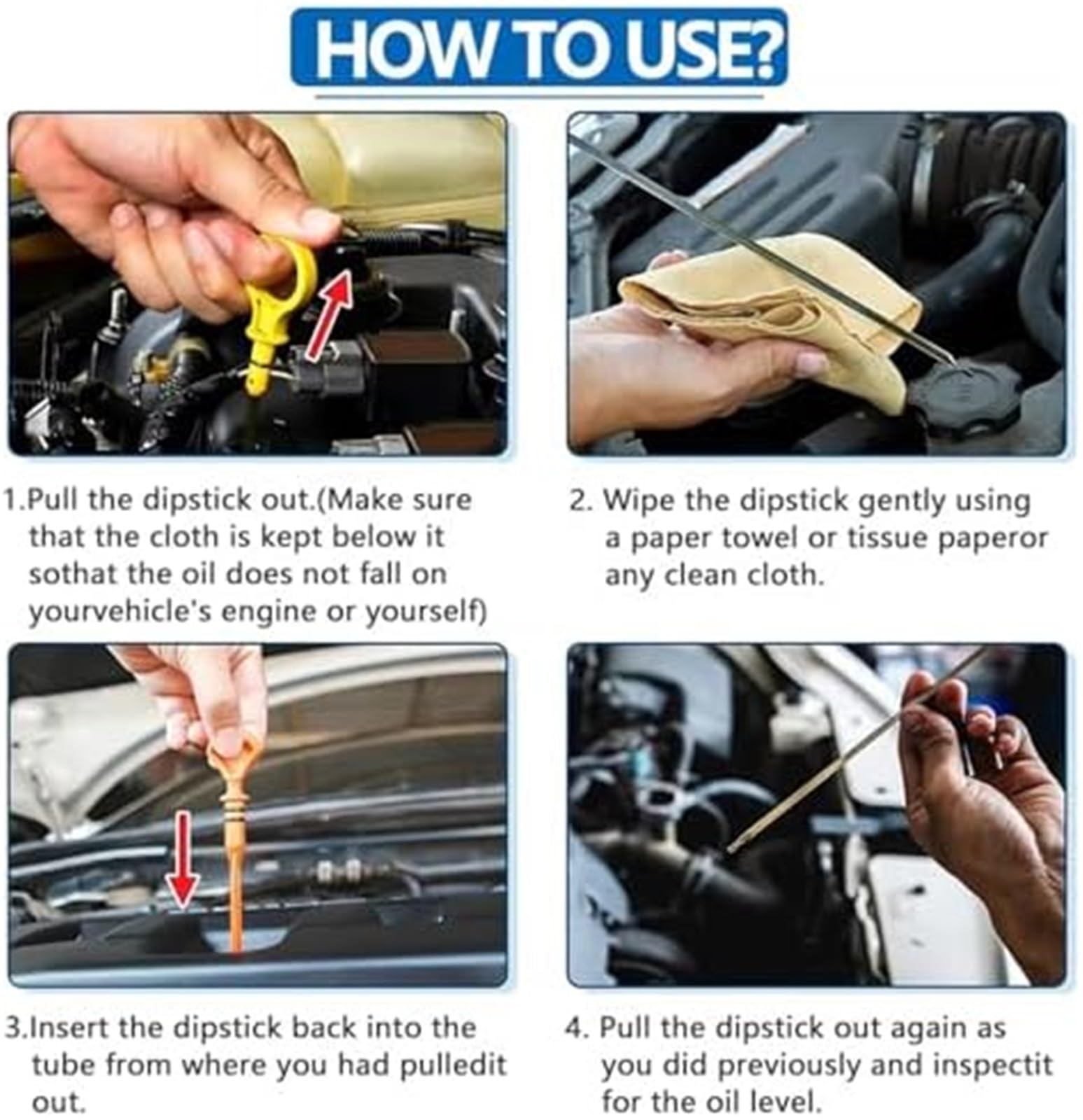 HOW TO USE?

1.Pull the dipstick out.(Make sure that the cloth is kept below it sothat the oil does not fall on yourvehicle's engine or yourself)

2. Wipe the dipstick gently using a paper towel or tissue paperor any clean cloth.

3.Insert the dipstick back into the tube from where you had pulledit out.

4. Pull the dipstick out again as you did previously and inspectit for the oil level.