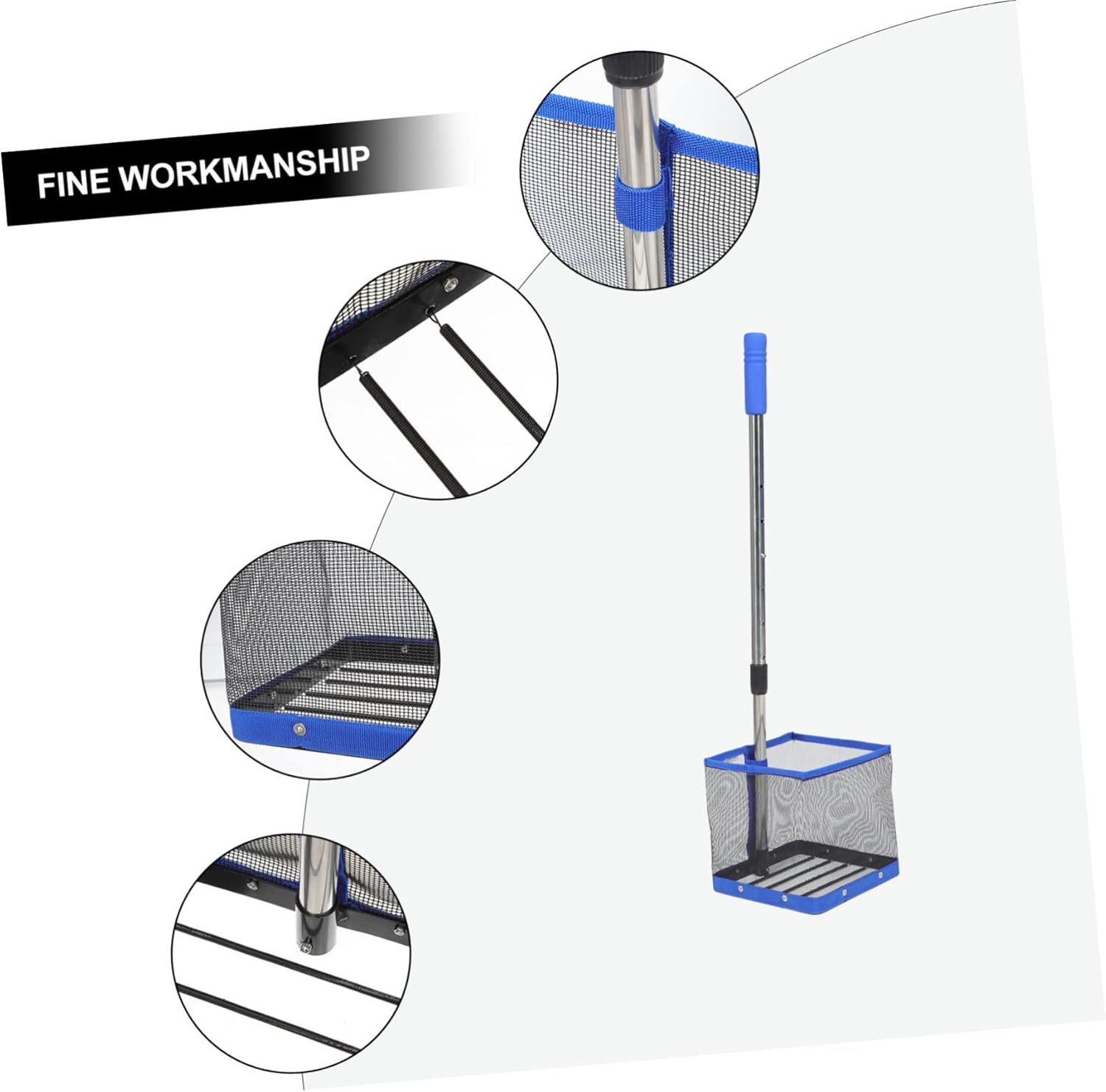 FINE WORKMANSHIP