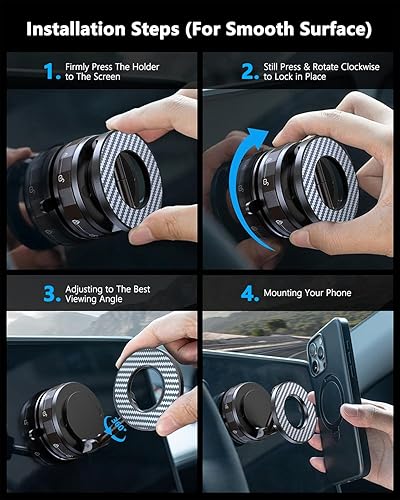 Installation Steps (For Smooth Surface)

1. Firmly Press The Holder to The Screen

2. Still Press & Rotate Clockwise to Lock in Place

3. Adjusting to The Best Viewing Angle

360°

4. Mounting Your Phone