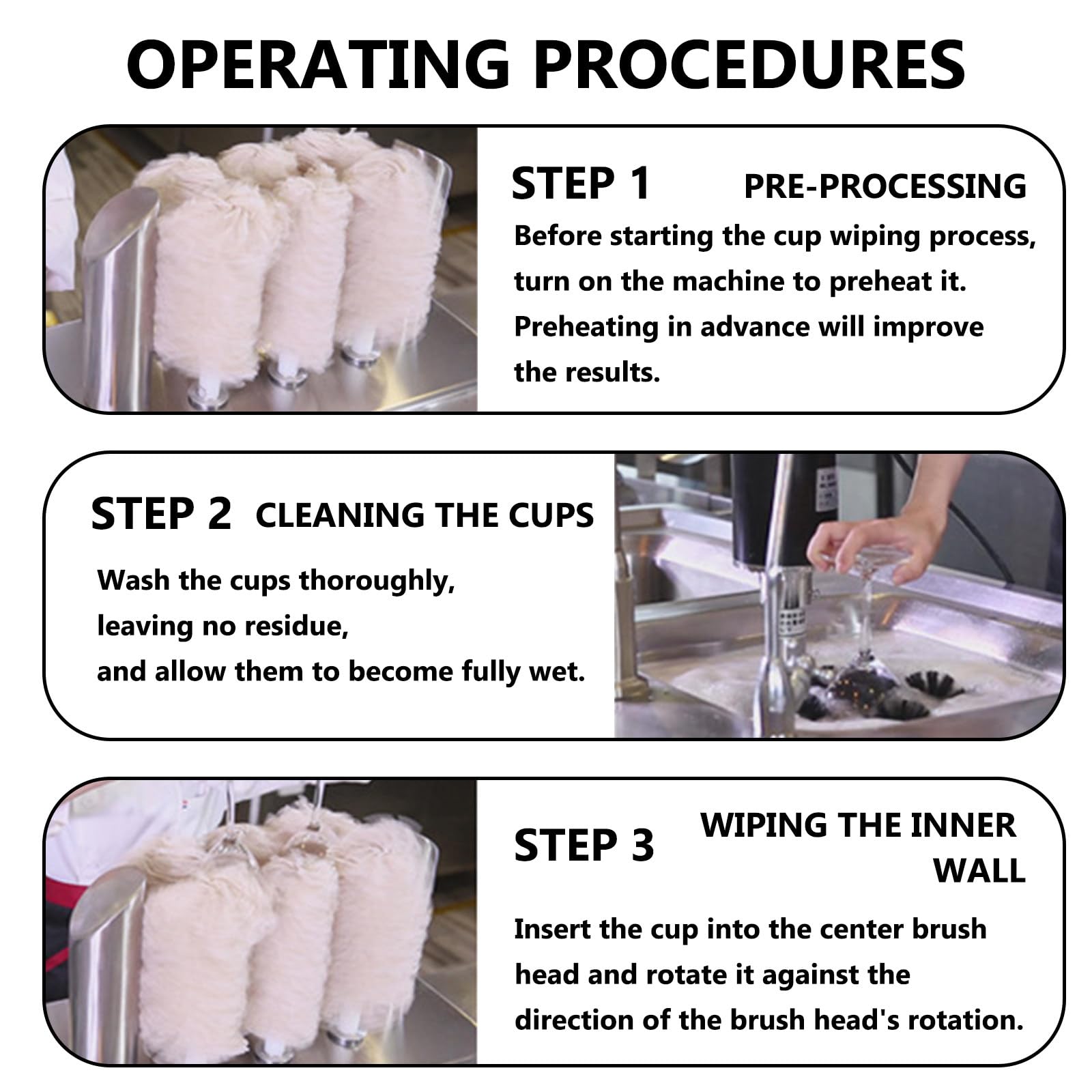 OPERATING PROCEDURES

STEP 1 PRE-PROCESSING

Before starting the cup wiping process, turn on the machine to preheat it. Preheating in advance will improve the results.

STEP 2 CLEANING THE CUPS

Wash the cups thoroughly,
leaving no residue,
and allow them to become fully wet.

STEP 3 WIPING THE INNER WALL

Insert the cup into the center brush head and rotate it against the direction of the brush head's rotation.