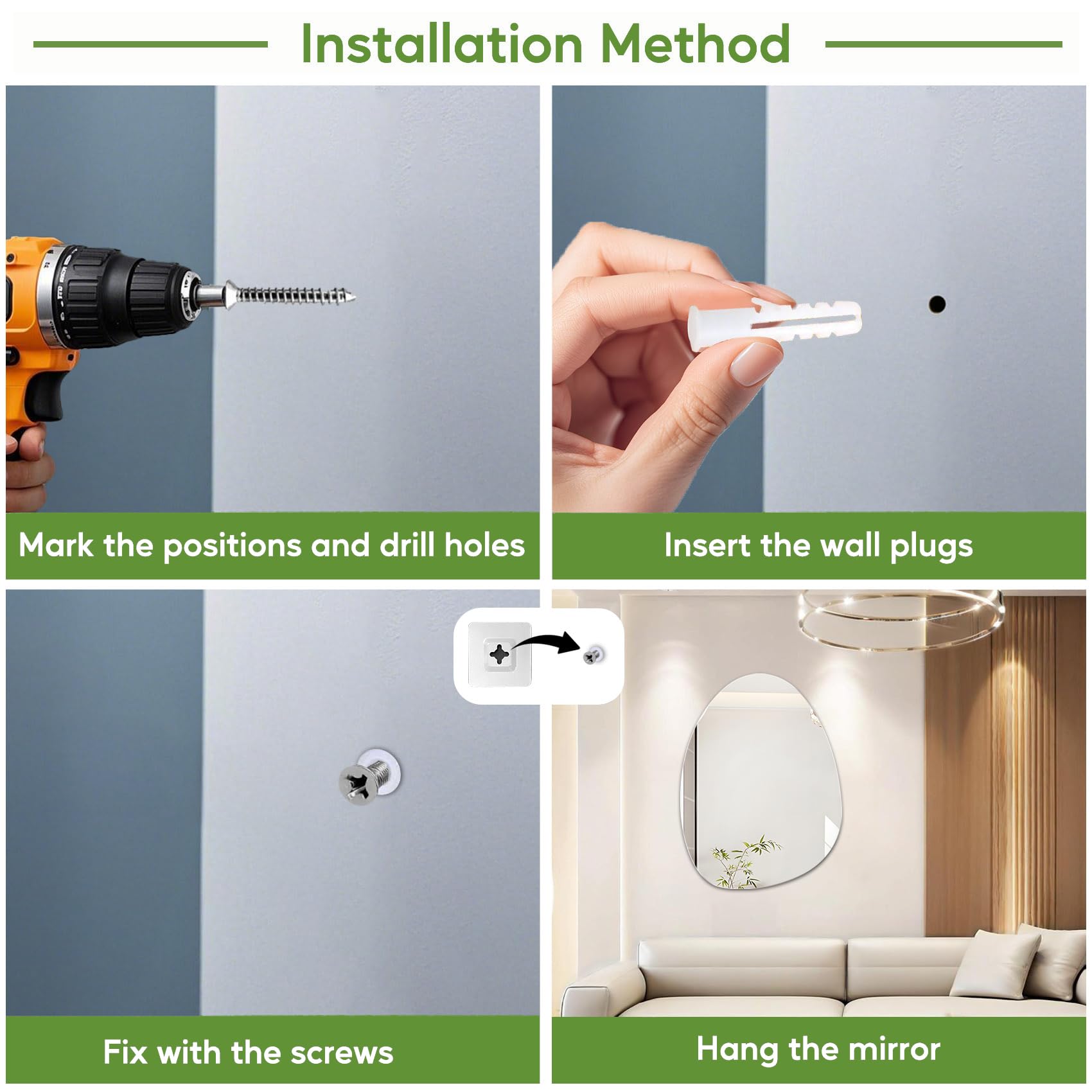 Installation Method

Mark the positions and drill holes

Insert the wall plugs

Fix with the screws

Hang the mirror