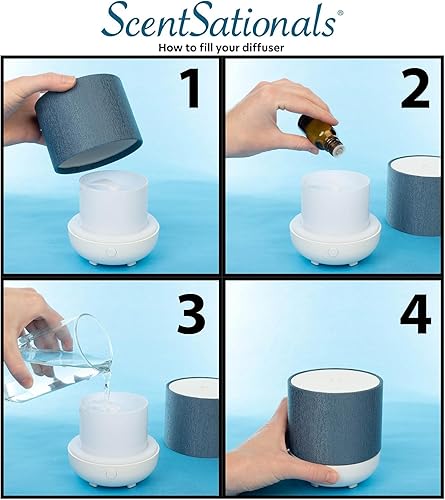 ScentSationals®
How to fill your diffuser

1

2

3

4