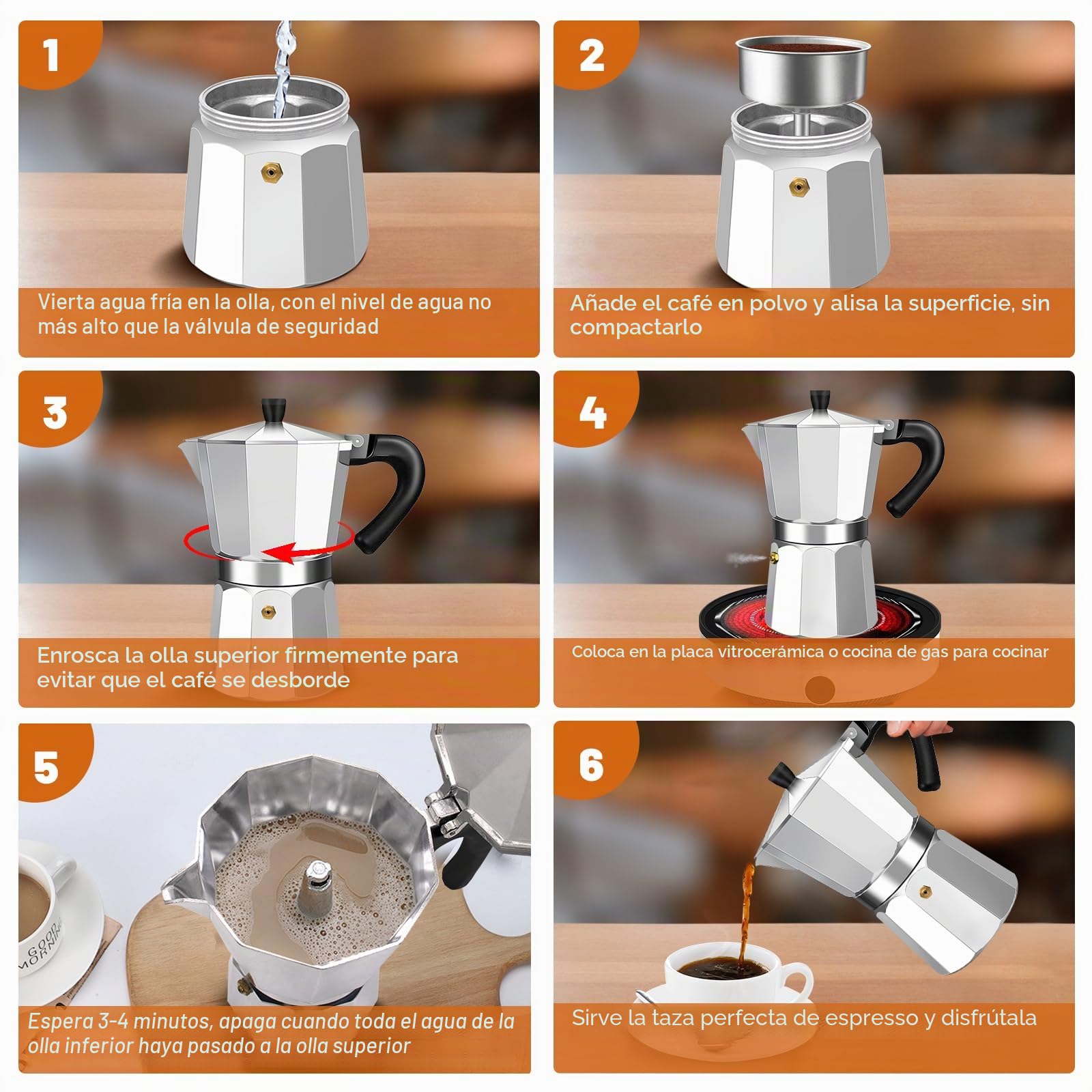 1

Vierta agua fría en la olla, con el nivel de agua no más alto que la válvula de seguridad

2

Añade el café en polvo y alisa la superficie, sin compactarlo

3

Enrosca la olla superior firmemente para evitar que el café se desborde

4

Coloca en la placa vitrocerámica o cocina de gas para cocinar

5

GOOD MORNING

Espera 3-4 minutos, apaga cuando toda el agua de la olla inferior haya pasado a la olla superior

6

Sirve la taza perfecta de espresso y disfrútala