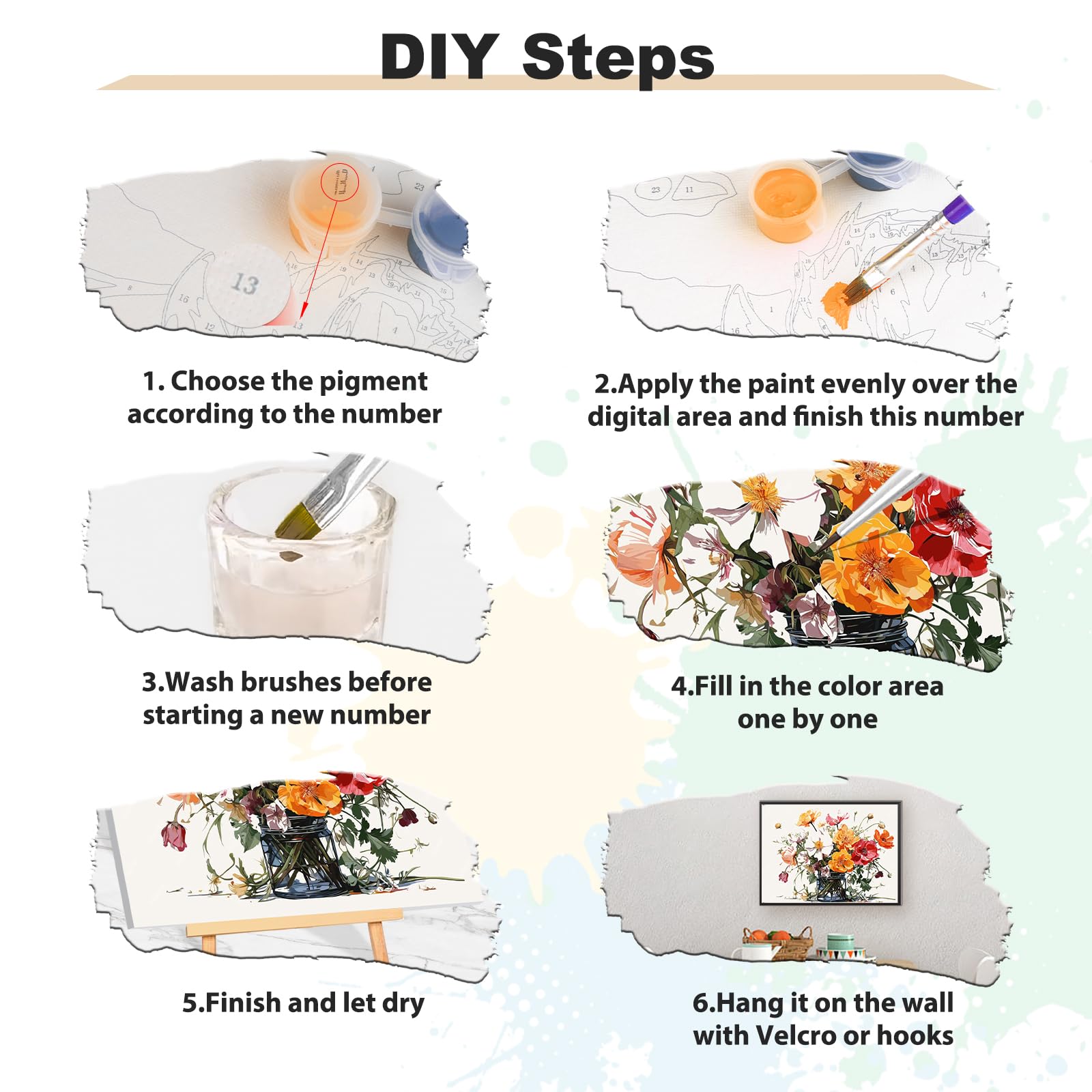 DIY Steps

13

1. Choose the pigment according to the number

2.Apply the paint evenly over the digital area and finish this number

3.Wash brushes before starting a new number

4.Fill in the color area one by one

5.Finish and let dry

6.Hang it on the wall with Velcro or hooks