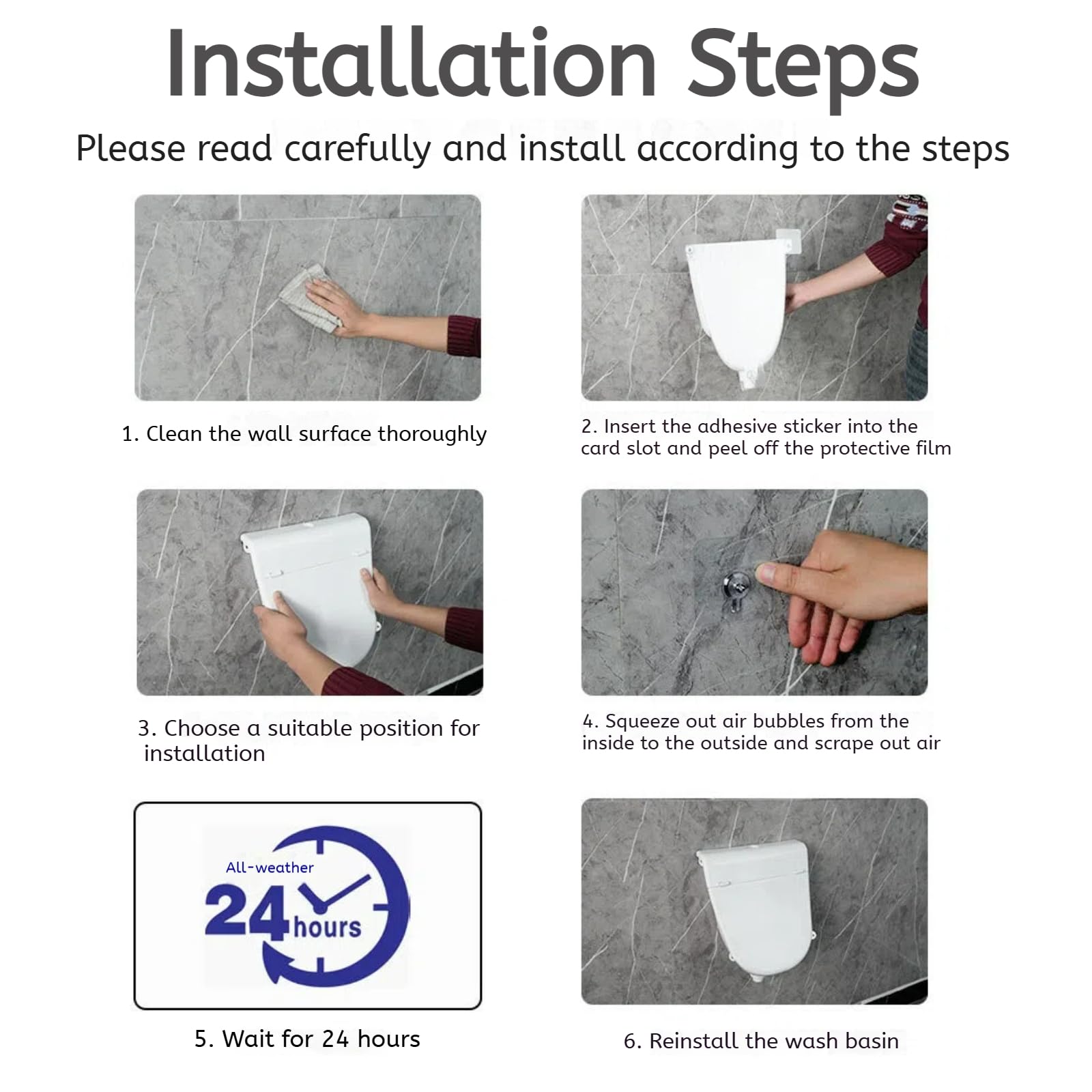 Installation Steps

Please read carefully and install according to the steps

1. Clean the wall surface thoroughly

2. Insert the adhesive sticker into the card slot and peel off the protective film

3. Choose a suitable position for installation

4. Squeeze out air bubbles from the inside to the outside and scrape out air

All-weather
24 hours

5. Wait for 24 hours

6. Reinstall the wash basin