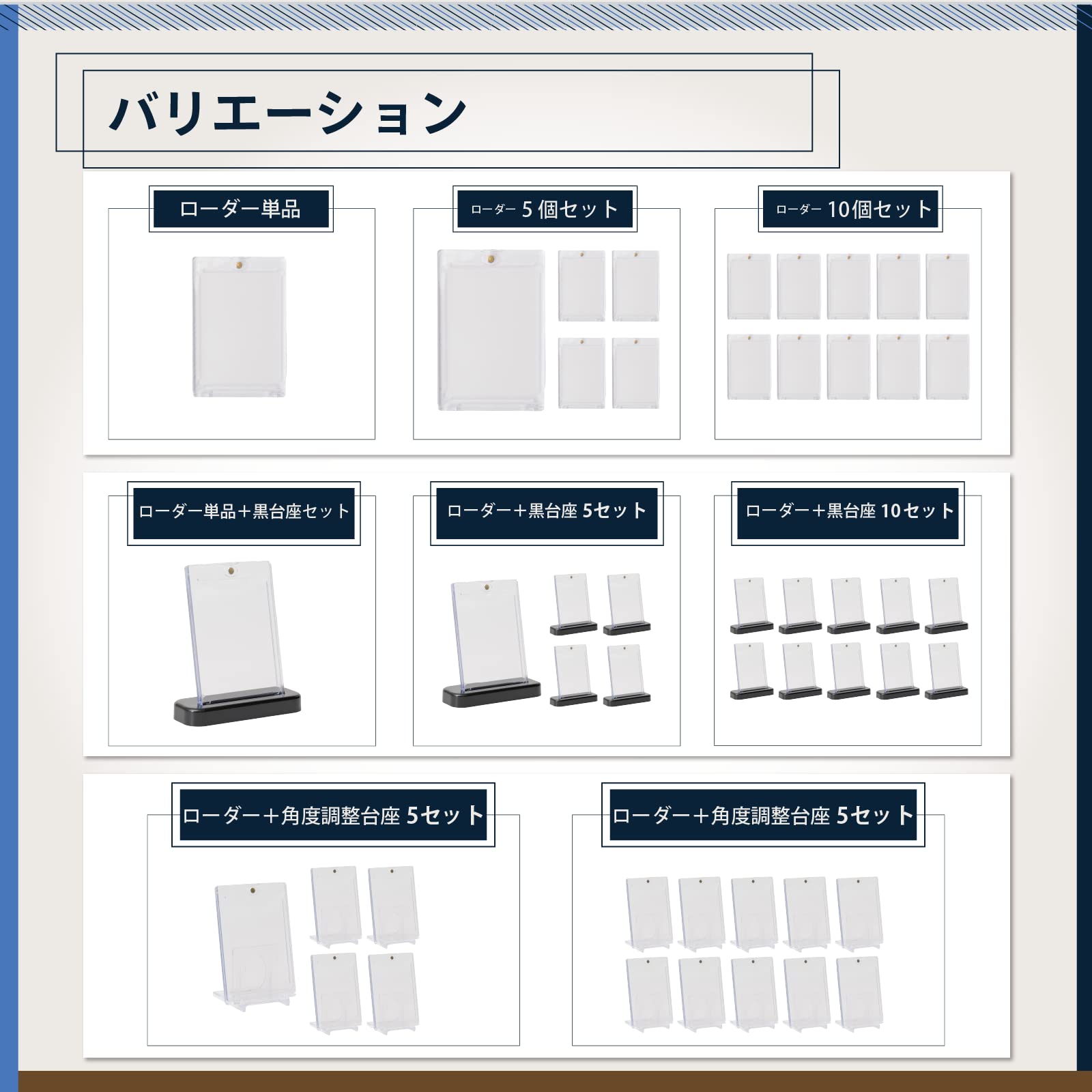 バリエーション

ローダー単品

ローダー 5個セット

ローダー 10個セット

ローダー単品+黒台座セット

ローダー+黒台座 5セット

ローダー+黒台座 10セット

ローダー+角度調整台座 5セット

ローダー+角度調整台座 5セット