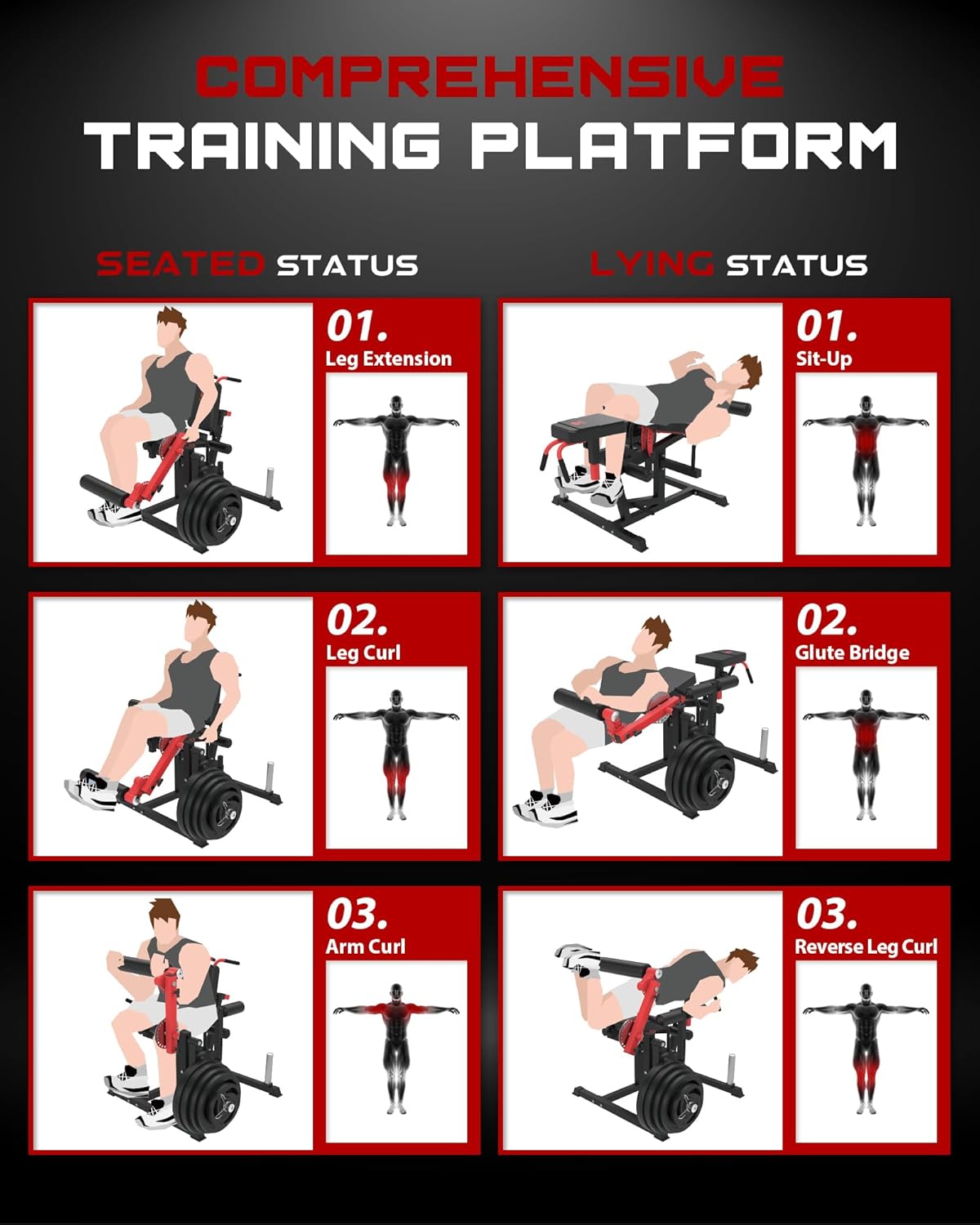 COMPREHENSIVE
TRAINING PLATFORM

SEATED STATUS

01.
Leg Extension

02.
Leg Curl

03.
Arm Curl

LYING STATUS

01.
Sit-Up

02.
Glute Bridge

03.
Reverse Leg Curl