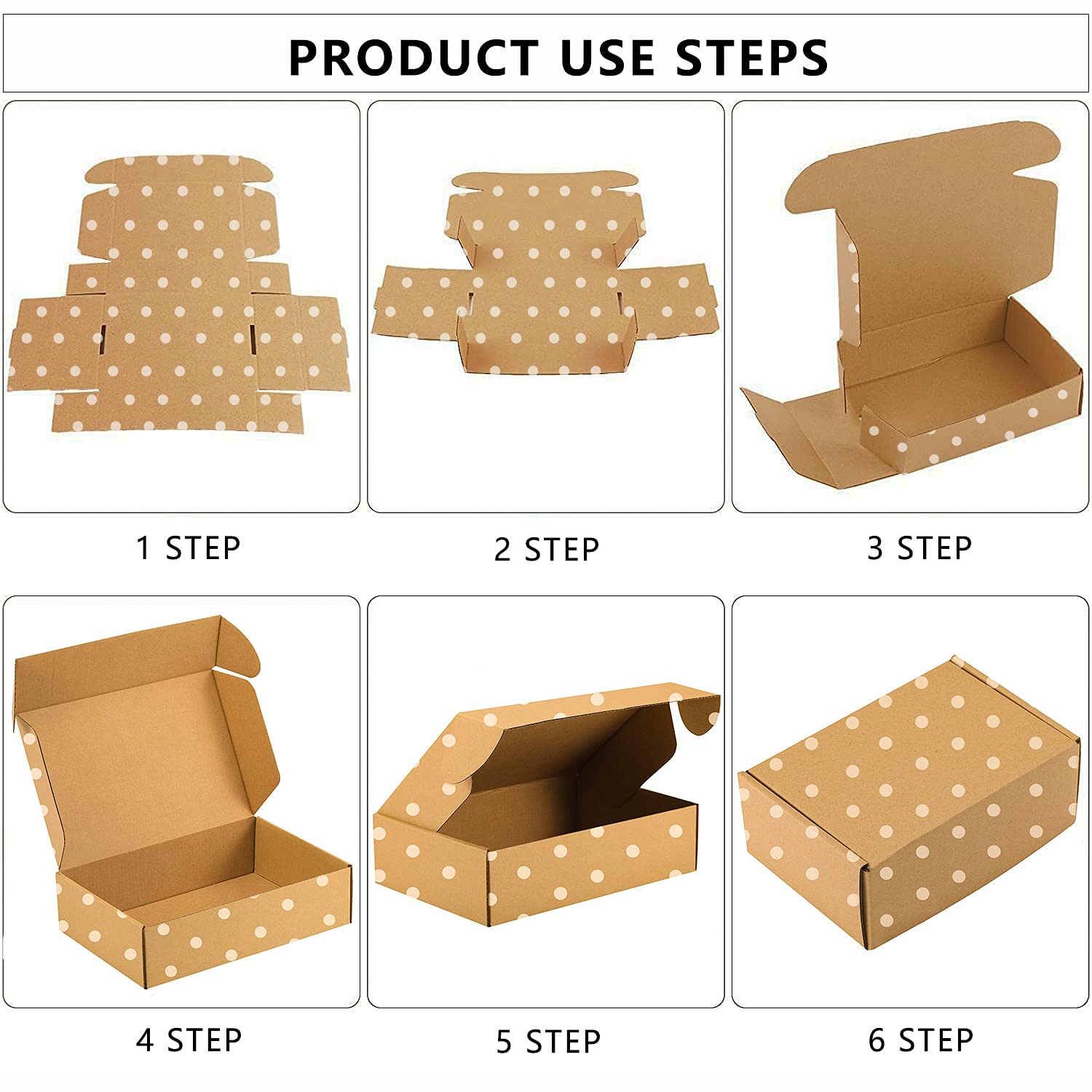 PRODUCT USE STEPS

1 STEP

2 STEP

3 STEP

4 STEP

5 STEP

6 STEP