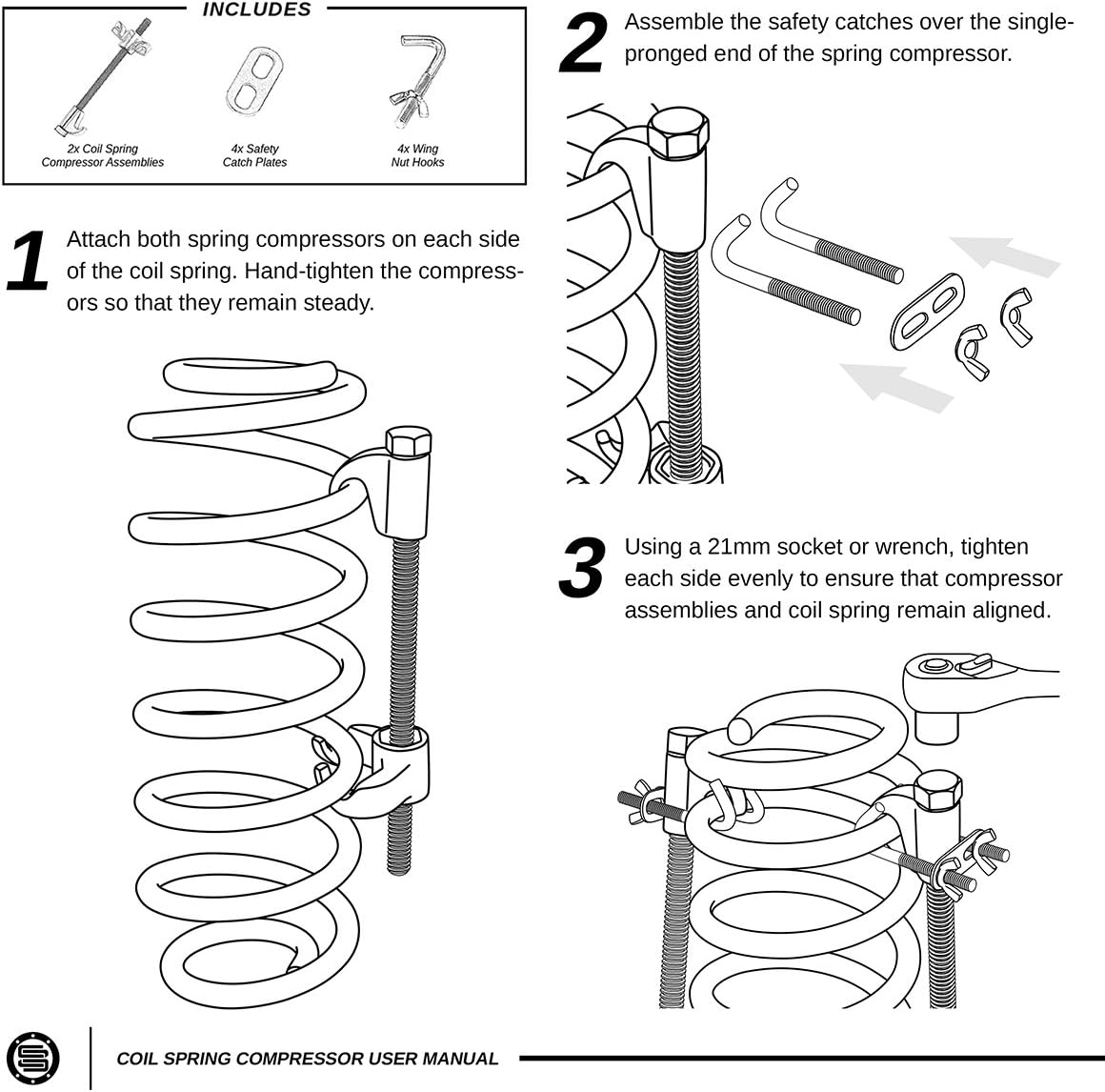 INCLUDES

2x Coil Spring Compressor Assemblies

4x Safety Catch Plates

4x Wing Nut Hooks

1 Attach both spring compressors on each side of the coil spring. Hand-tighten the compressors so that they remain steady.

2 Assemble the safety catches over the single-pronged end of the spring compressor.

3 Using a 21mm socket or wrench, tighten each side evenly to ensure that compressor assemblies and coil spring remain aligned.

COIL SPRING COMPRESSOR USER MANUAL