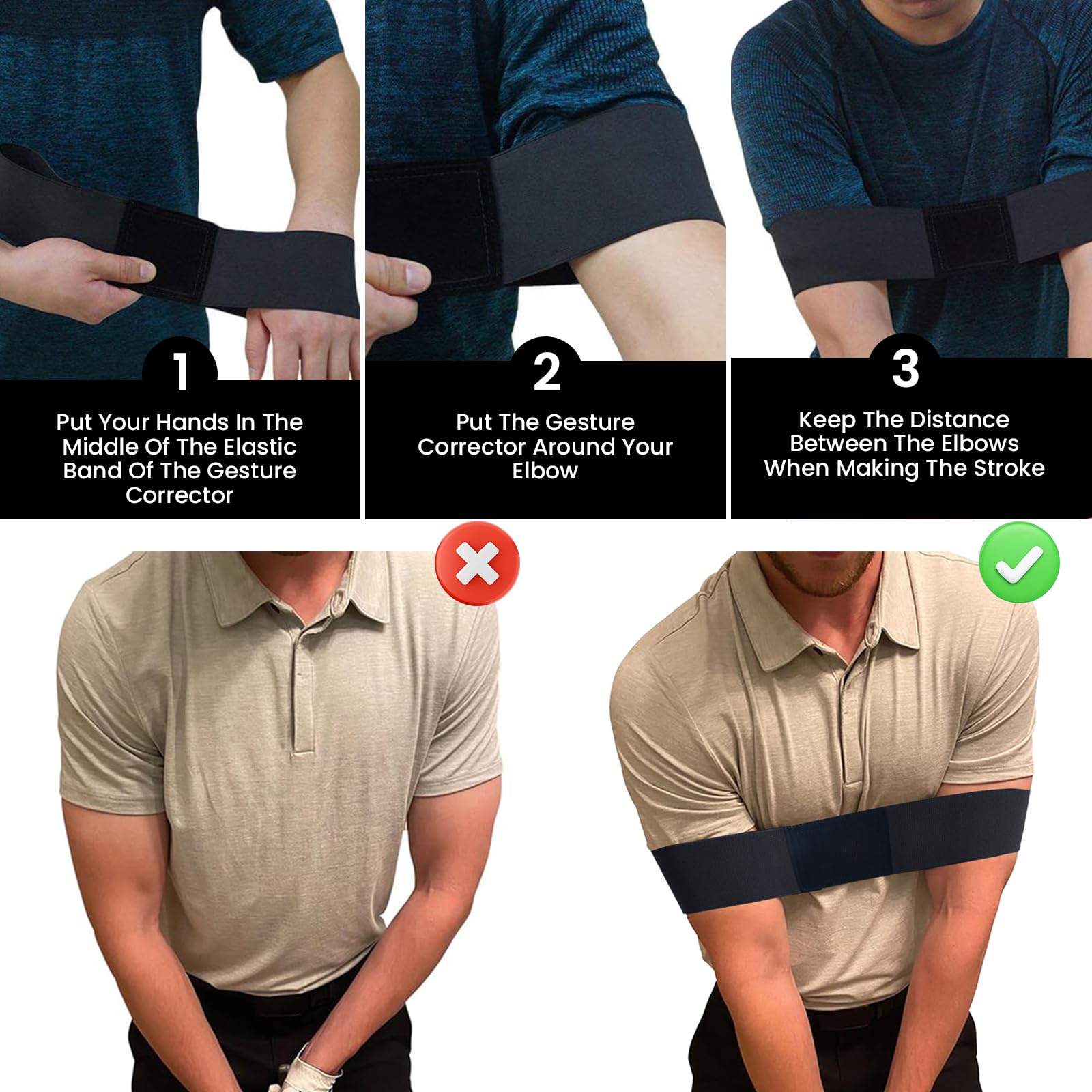 1

Put Your Hands In The Middle Of The Elastic Band Of The Gesture Corrector

2

Put The Gesture Corrector Around Your Elbow

3

Keep The Distance Between The Elbows When Making The Stroke