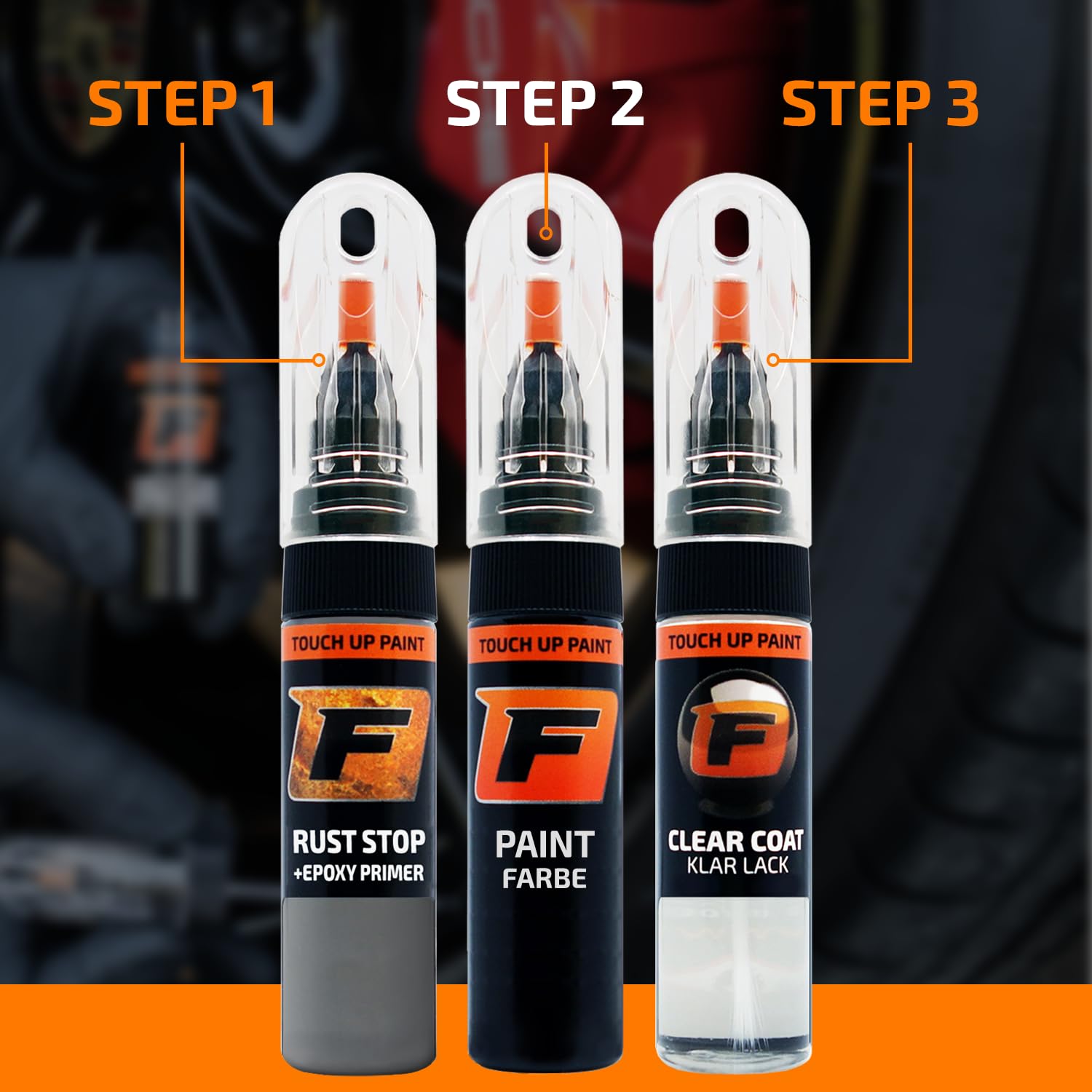 STEP 1

STEP 2

STEP 3

TOUCH UP PAINT
F
RUST STOP
+EPOXY PRIMER

TOUCH UP PAINT
F
PAINT
FARBE

TOUCH UP PAINT
F
CLEAR COAT
KLAR LACK