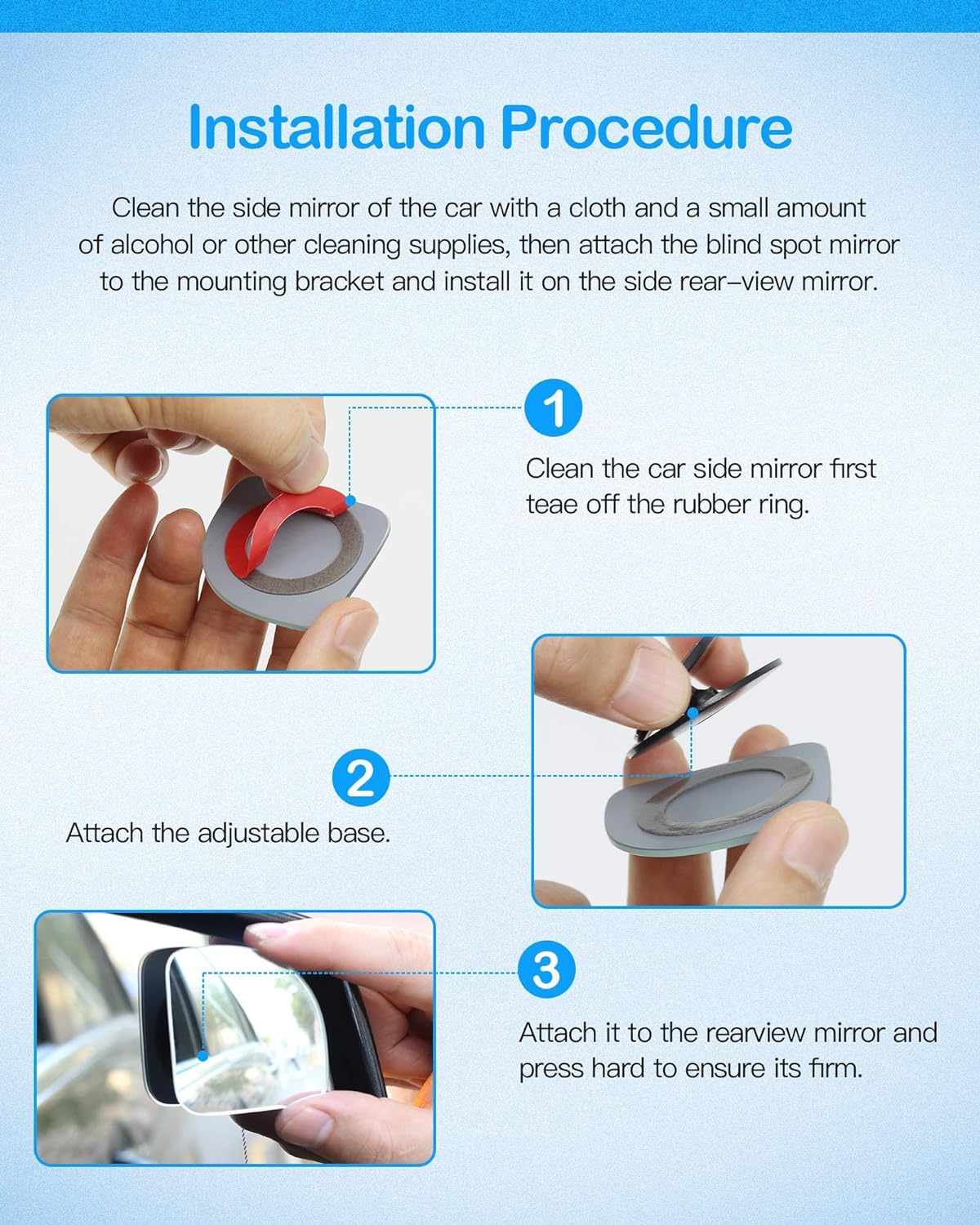 Installation Procedure

Clean the side mirror of the car with a cloth and a small amount of alcohol or other cleaning supplies, then attach the blind spot mirror to the mounting bracket and install it on the side rear–view mirror.

1

Clean the car side mirror first teae off the rubber ring.

2

Attach the adjustable base.

3

Attach it to the rearview mirror and press hard to ensure its firm.