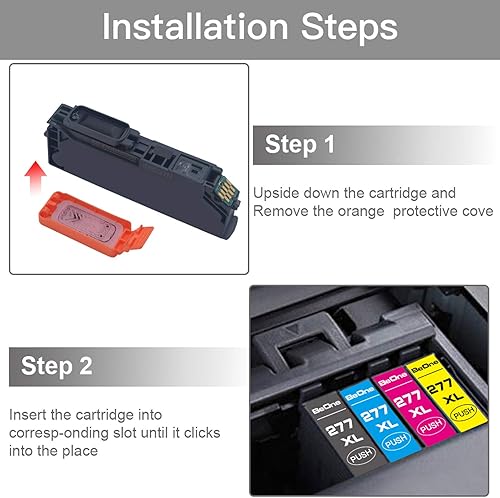 Installation Steps

Step 1

Upside down the cartridge and Remove the orange protective cove

Step 2

Insert the cartridge into corresp-onding slot until it clicks into the place

BeOne
277
XL
PUSH

BeOne
277
XL
PUSH

BeOne
277
XL
PUSH

BeOne
277
XL
PUSH