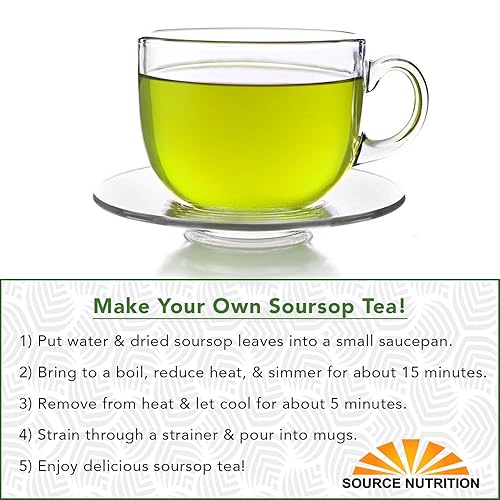 Make Your Own Soursop Tea!

1) Put water & dried soursop leaves into a small saucepan.

2) Bring to a boil, reduce heat, & simmer for about 15 minutes.

3) Remove from heat & let cool for about 5 minutes.

4) Strain through a strainer & pour into mugs.

5) Enjoy delicious soursop tea!

SOURCE NUTRITION