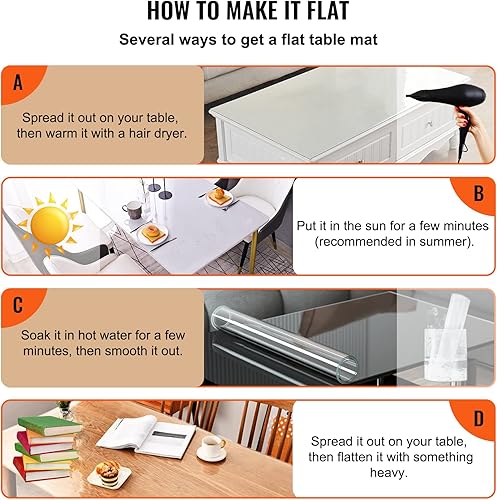 HOW TO MAKE IT FLAT

Several ways to get a flat table mat

A

Spread it out on your table, then warm it with a hair dryer.

B

Put it in the sun for a few minutes (recommended in summer).

C

Soak it in hot water for a few minutes, then smooth it out.

D

Spread it out on your table, then flatten it with something heavy.