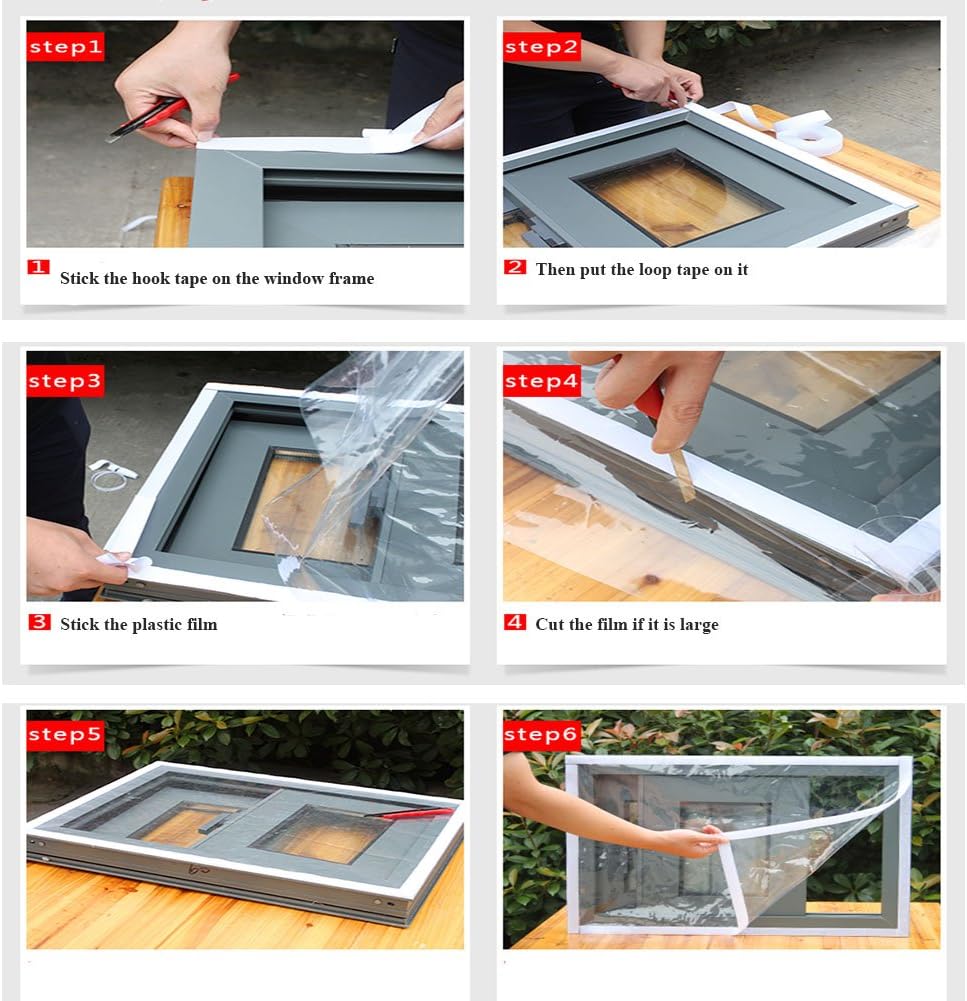 step1

1 Stick the hook tape on the window frame

step2

2 Then put the loop tape on it

step3

3 Stick the plastic film

step4

4 Cut the film if it is large

step5

step6