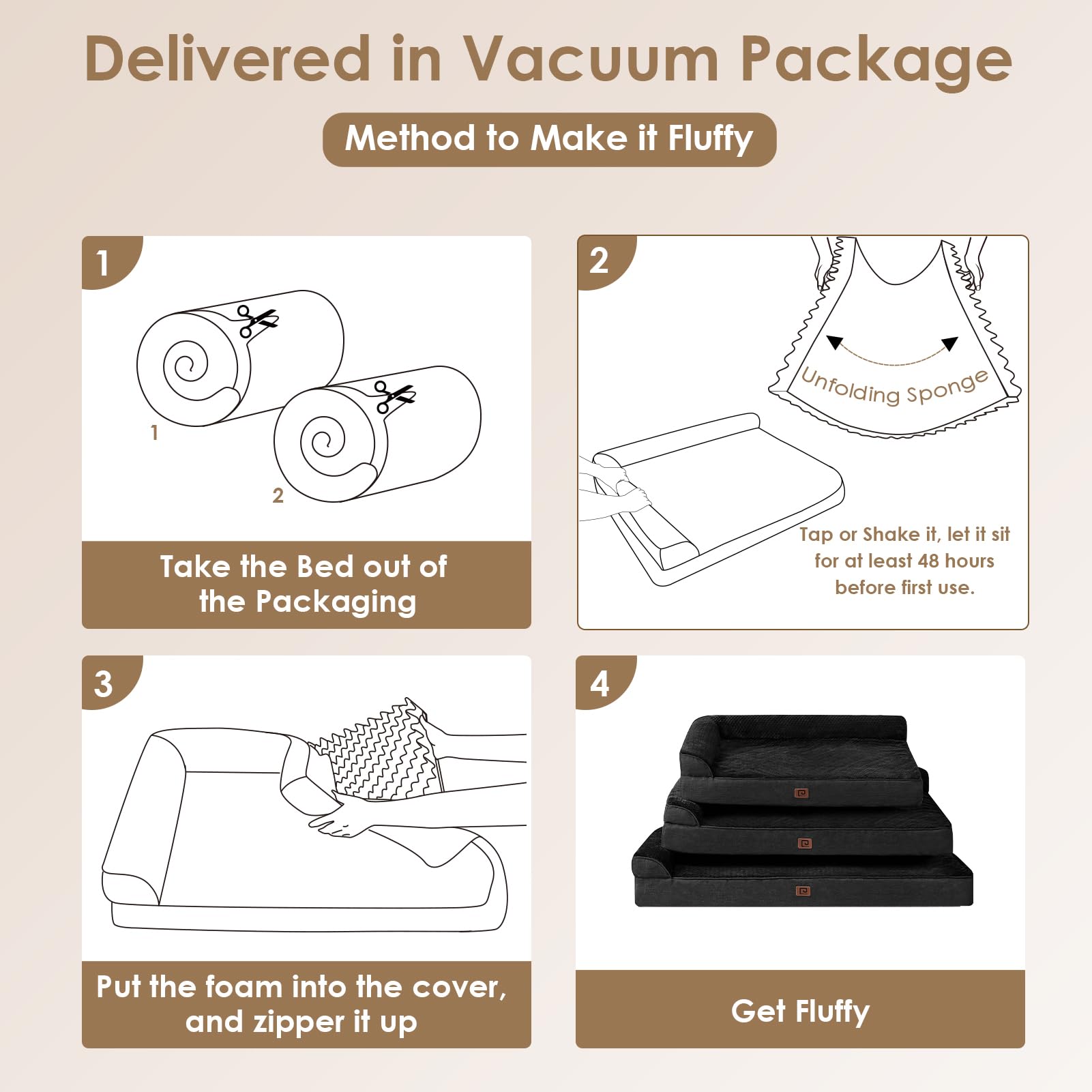 Delivered in Vacuum Package

Method to Make it Fluffy

1

1

2

Take the Bed out of the Packaging

2

Unfolding Sponge

Tap or Shake it, let it sit for at least 48 hours before first use.

3

Put the foam into the cover, and zipper it up

4

Get Fluffy