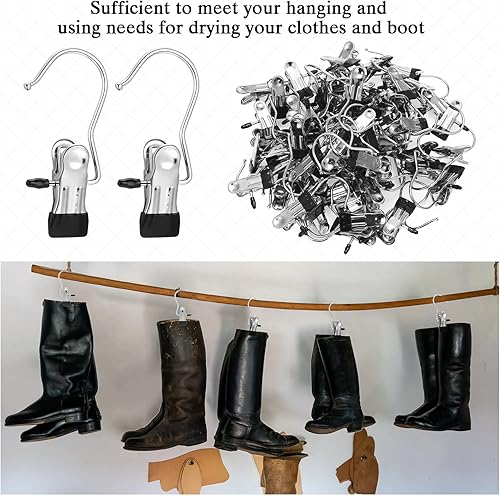 Sufficient to meet your hanging and using needs for drying your clothes and boot