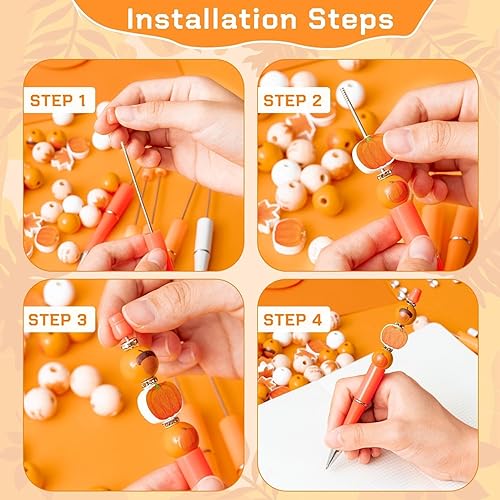 Installation Steps

STEP 1

STEP 2

STEP 3

STEP 4