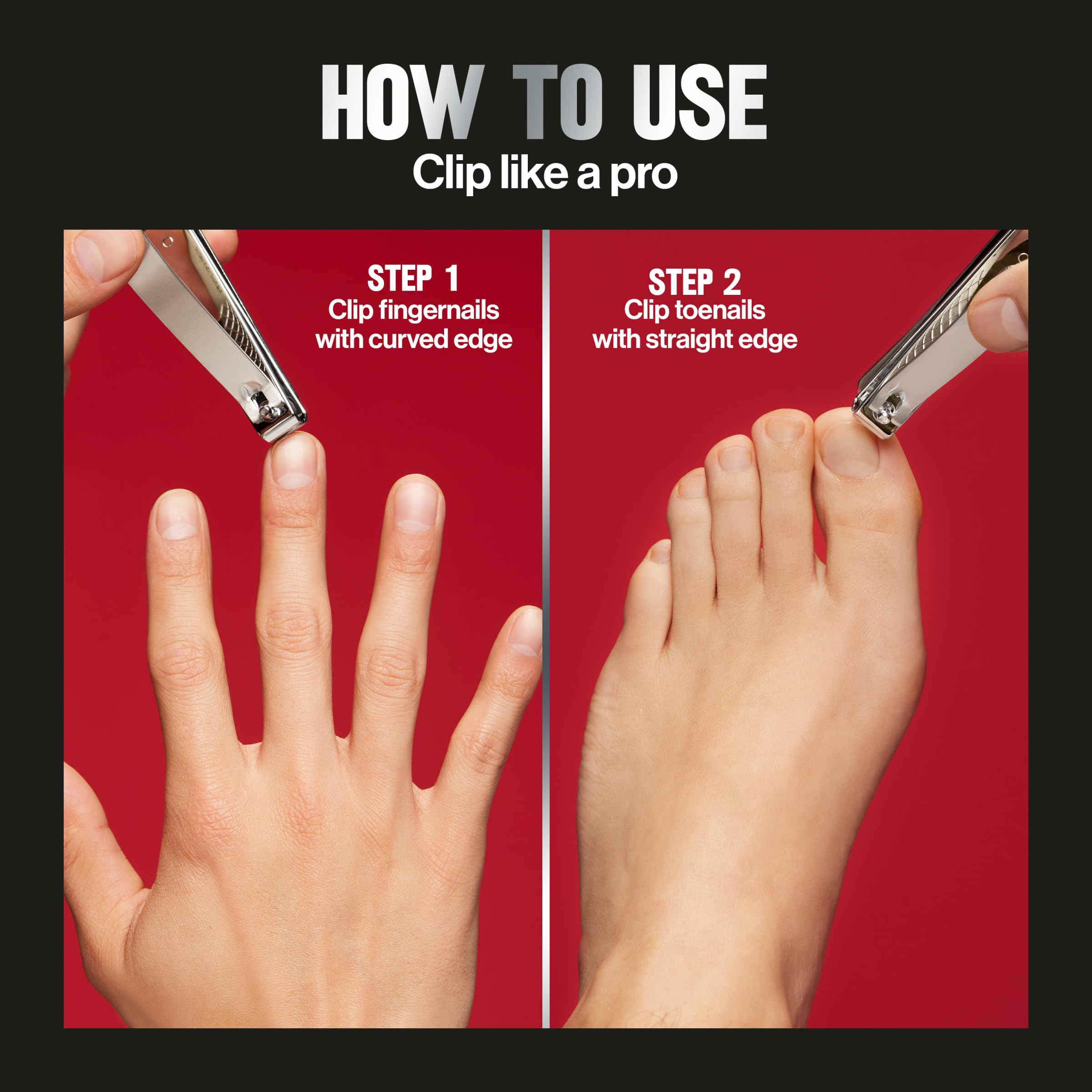 HOW TO USE
Clip like a pro

STEP 1
Clip fingernails with curved edge

STEP 2
Clip toenails with straight edge