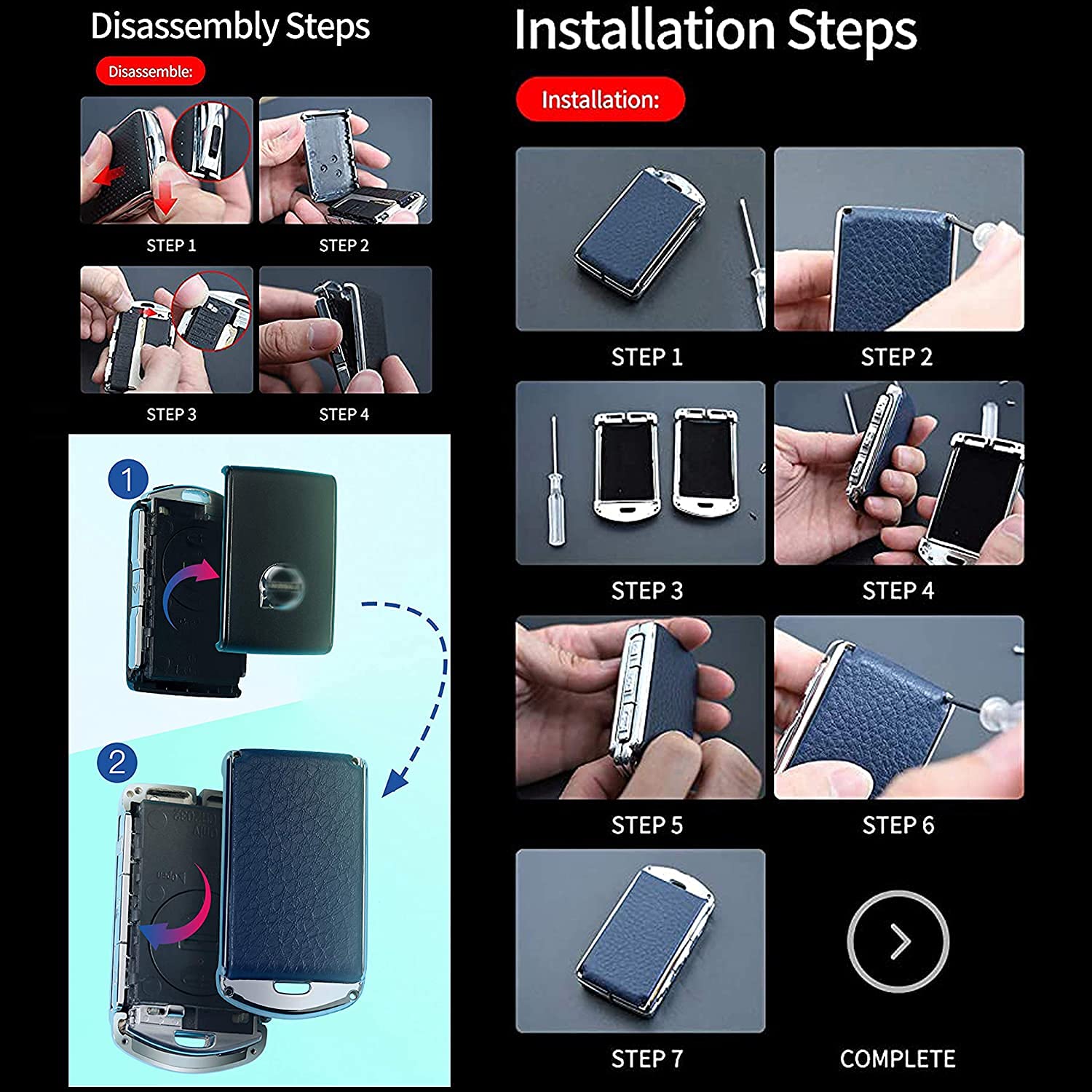 Disassembly Steps

Disassemble:

STEP 1

STEP 2

STEP 3

STEP 4

1

2

Installation Steps

Installation:

STEP 1

STEP 2

STEP 3

STEP 4

STEP 5

STEP 6

STEP 7

COMPLETE