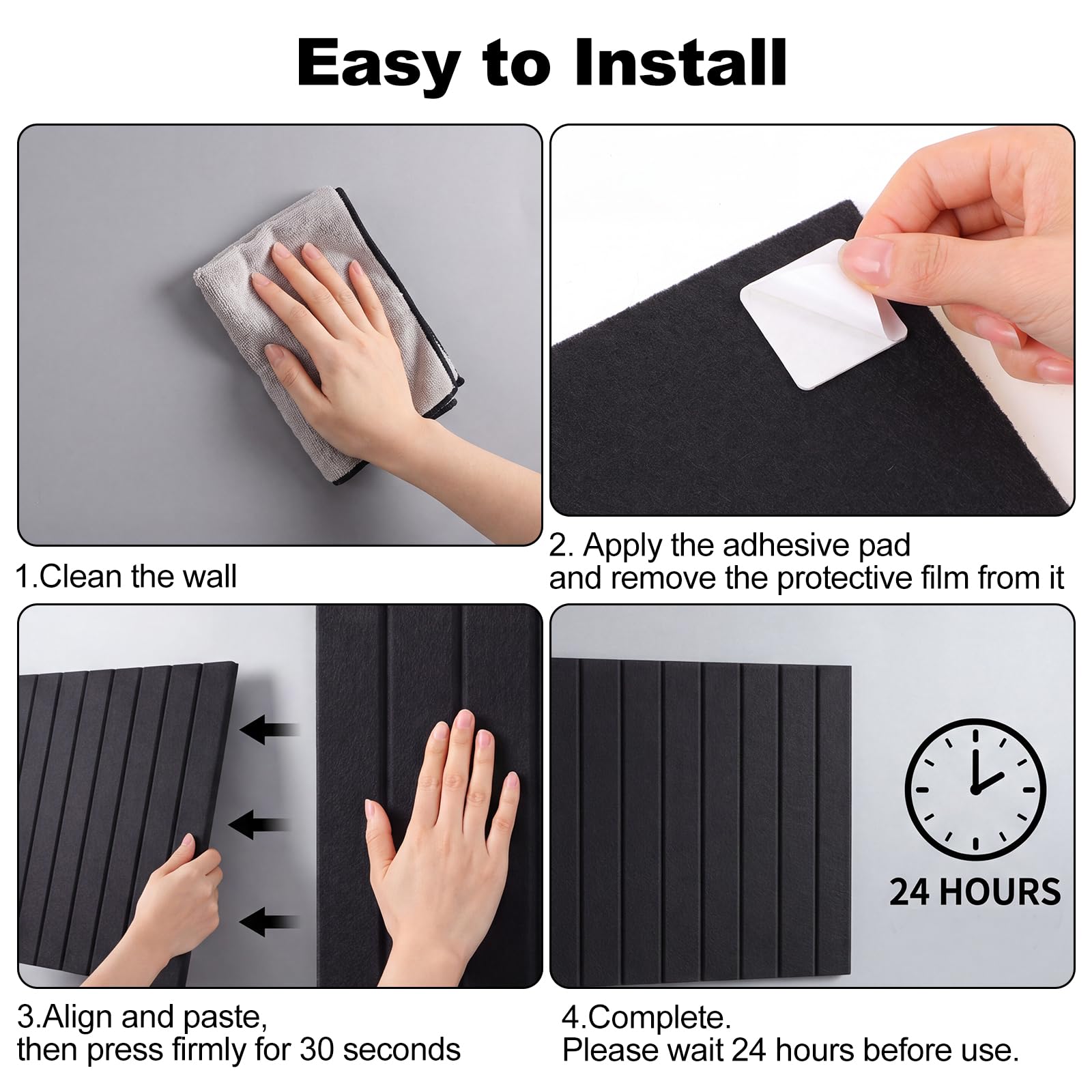 Easy to Install

1.Clean the wall

2. Apply the adhesive pad
and remove the protective film from it

3.Align and paste,
then press firmly for 30 seconds

24 HOURS

4.Complete.
Please wait 24 hours before use.