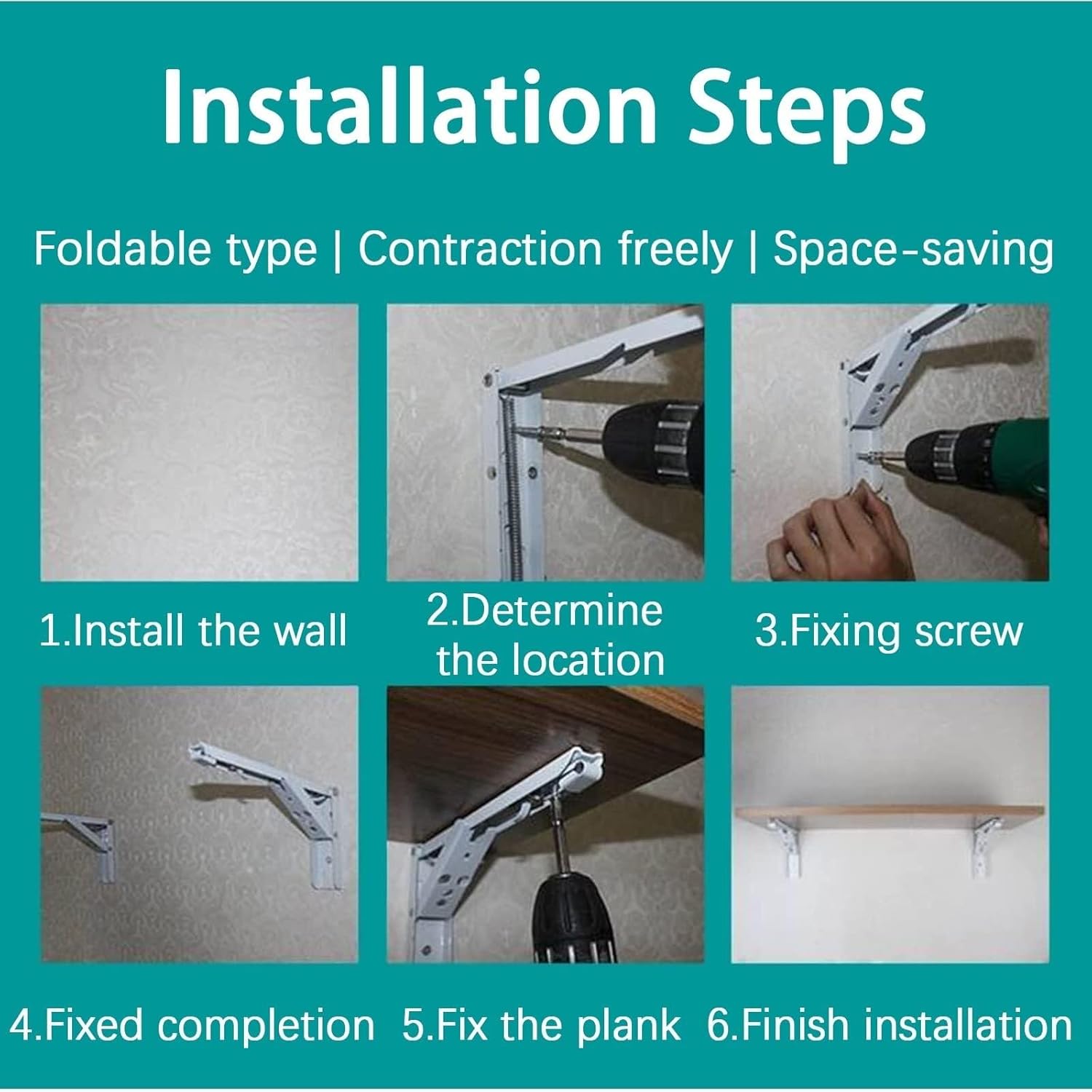 Installation Steps

Foldable type | Contraction freely | Space-saving

1.Install the wall

2.Determine the location

3.Fixing screw

4.Fixed completion

5.Fix the plank

6.Finish installation