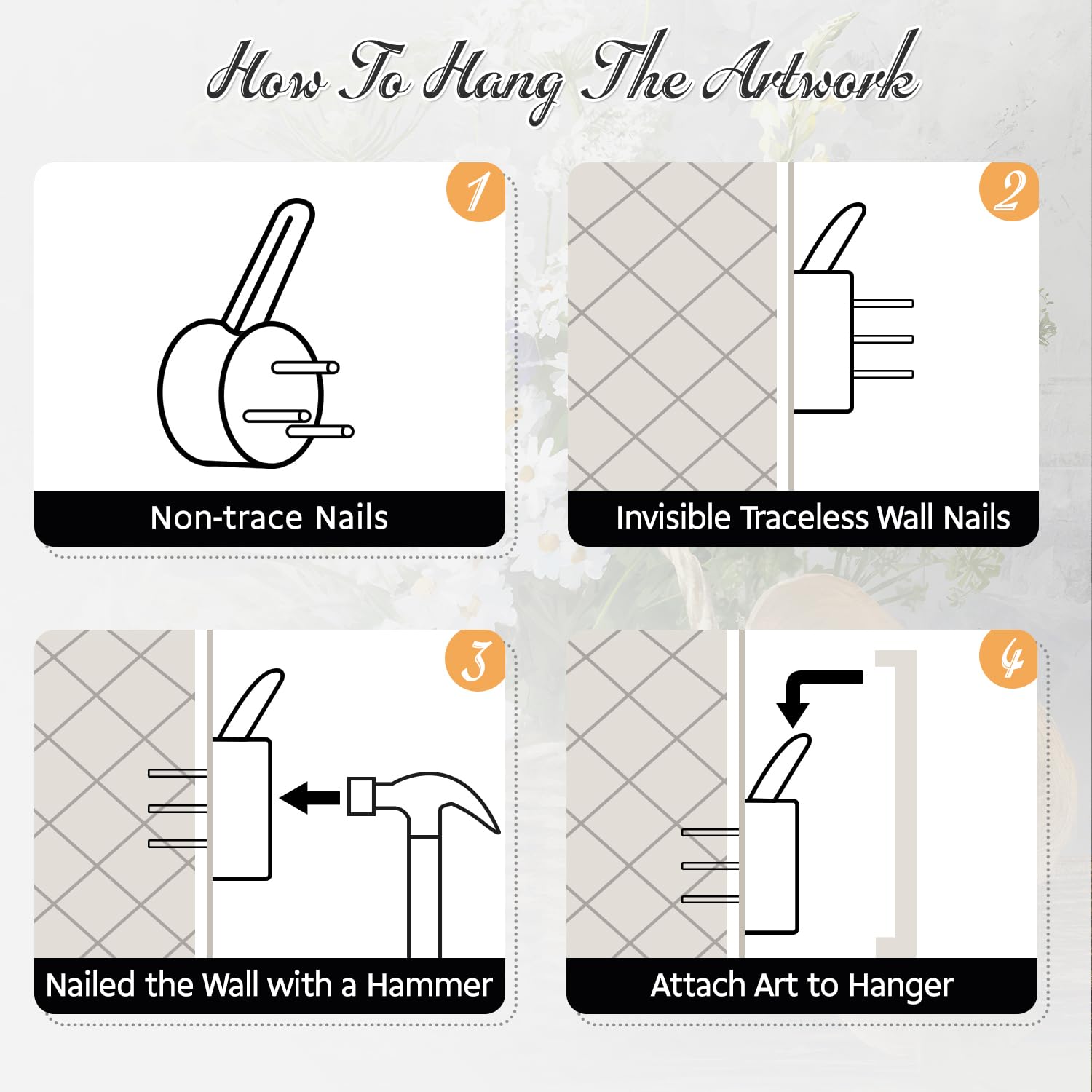 How To Hang The Artwork

1
Non-trace Nails

2
Invisible Traceless Wall Nails

3
Nailed the Wall with a Hammer

4
Attach Art to Hanger