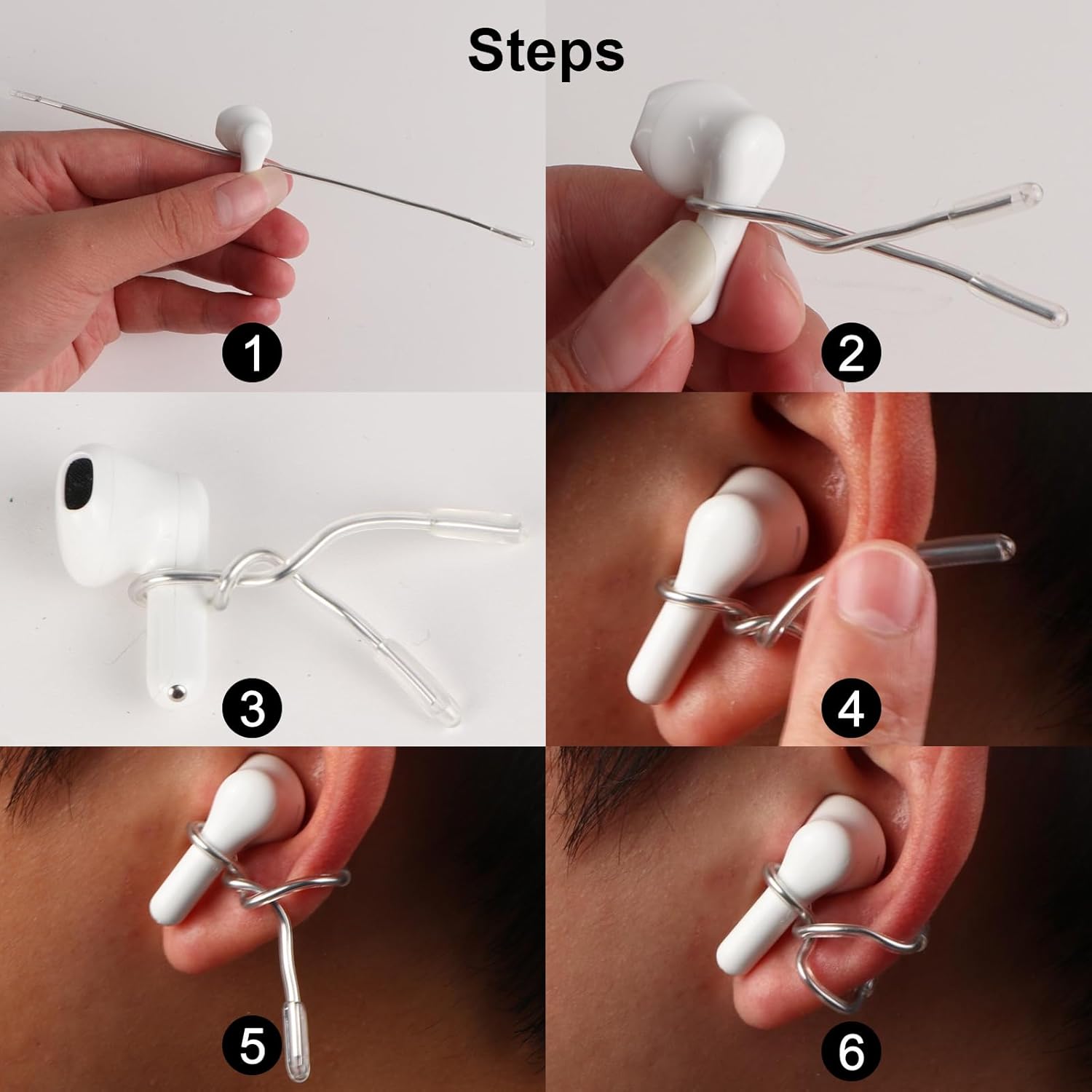 Steps

1

2

3

4

5

6