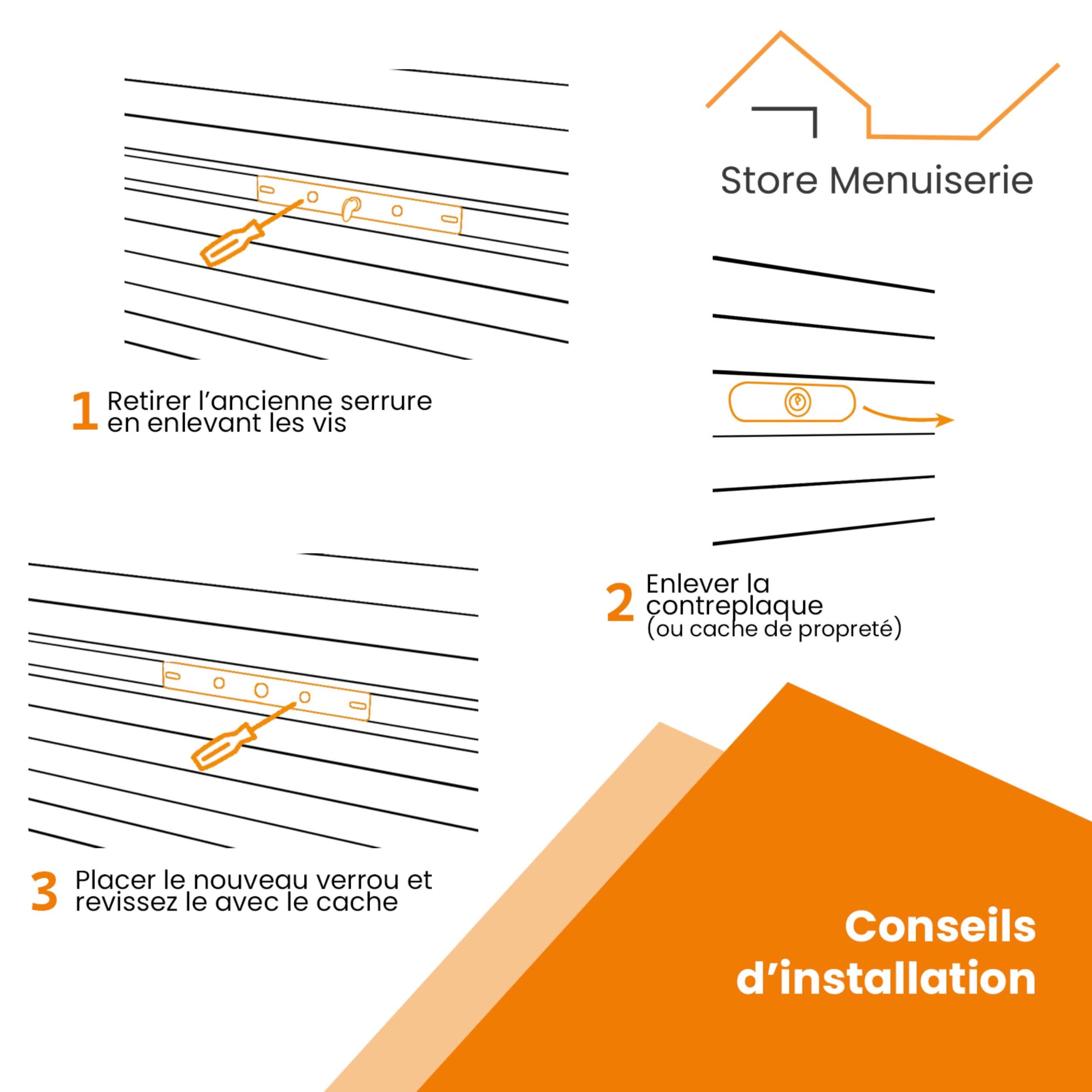 Store Menuiserie

1 Retirer l’ancienne serrure en enlevant les vis

2 Enlever la contreplaque (ou cache de propreté)

3 Placer le nouveau verrou et revissez le avec le cache

Conseils d’installation