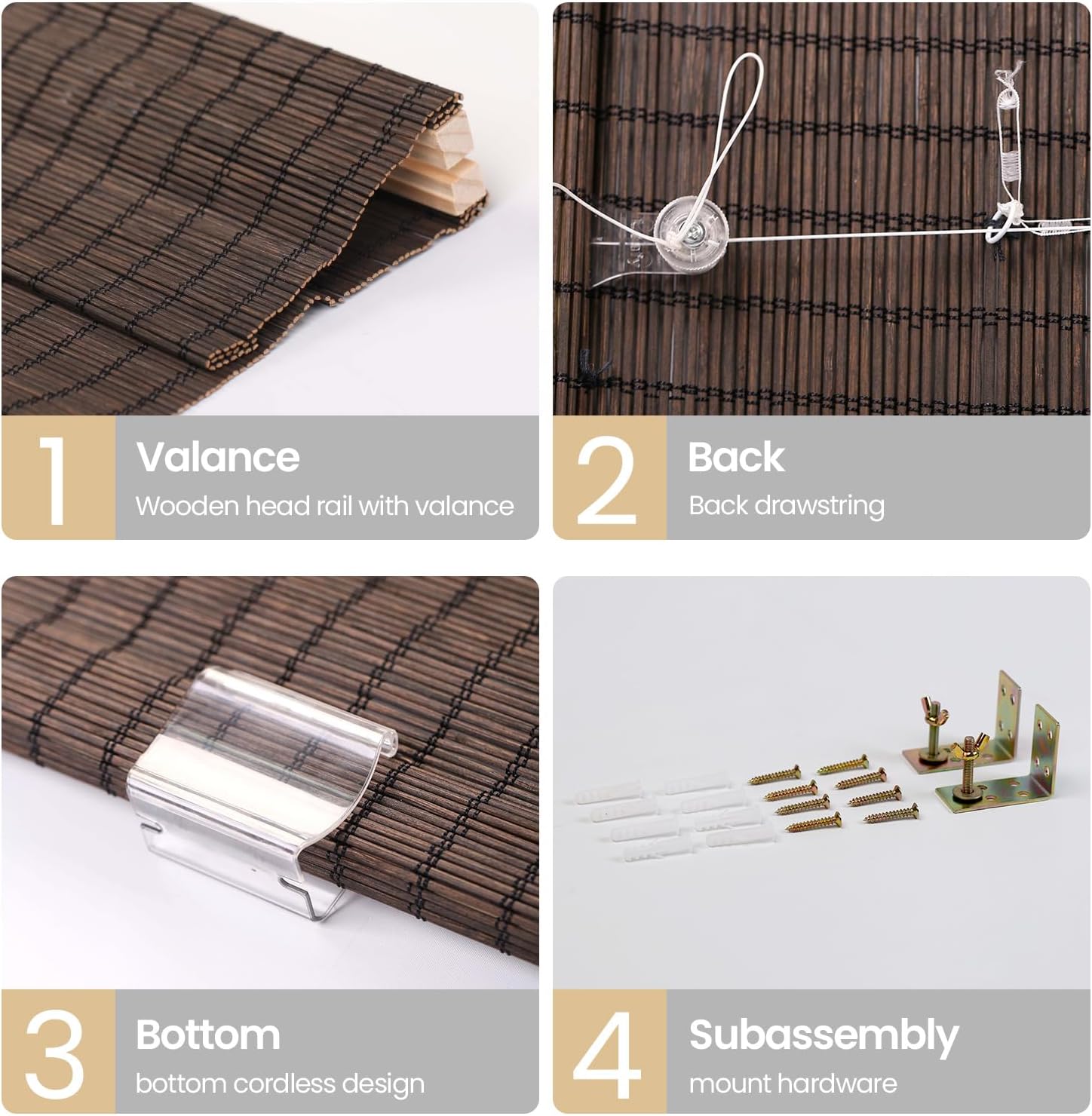 1
Valance
Wooden head rail with valance

2
Back
Back drawstring

3
Bottom
bottom cordless design

4
Subassembly
mount hardware