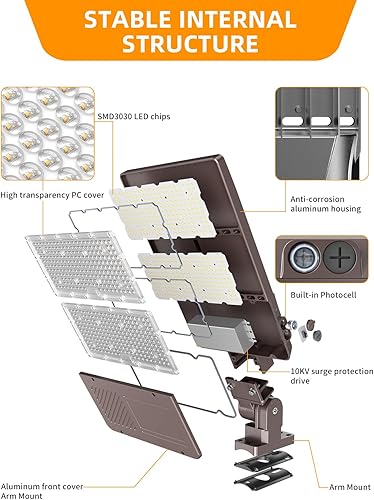 STABLE INTERNAL STRUCTURE

SMD3030 LED chips

High transparency PC cover

Anti-corrosion aluminum housing

Built-in Photocell

10KV surge protection drive

Aluminum front cover
Arm Mount

Arm Mount