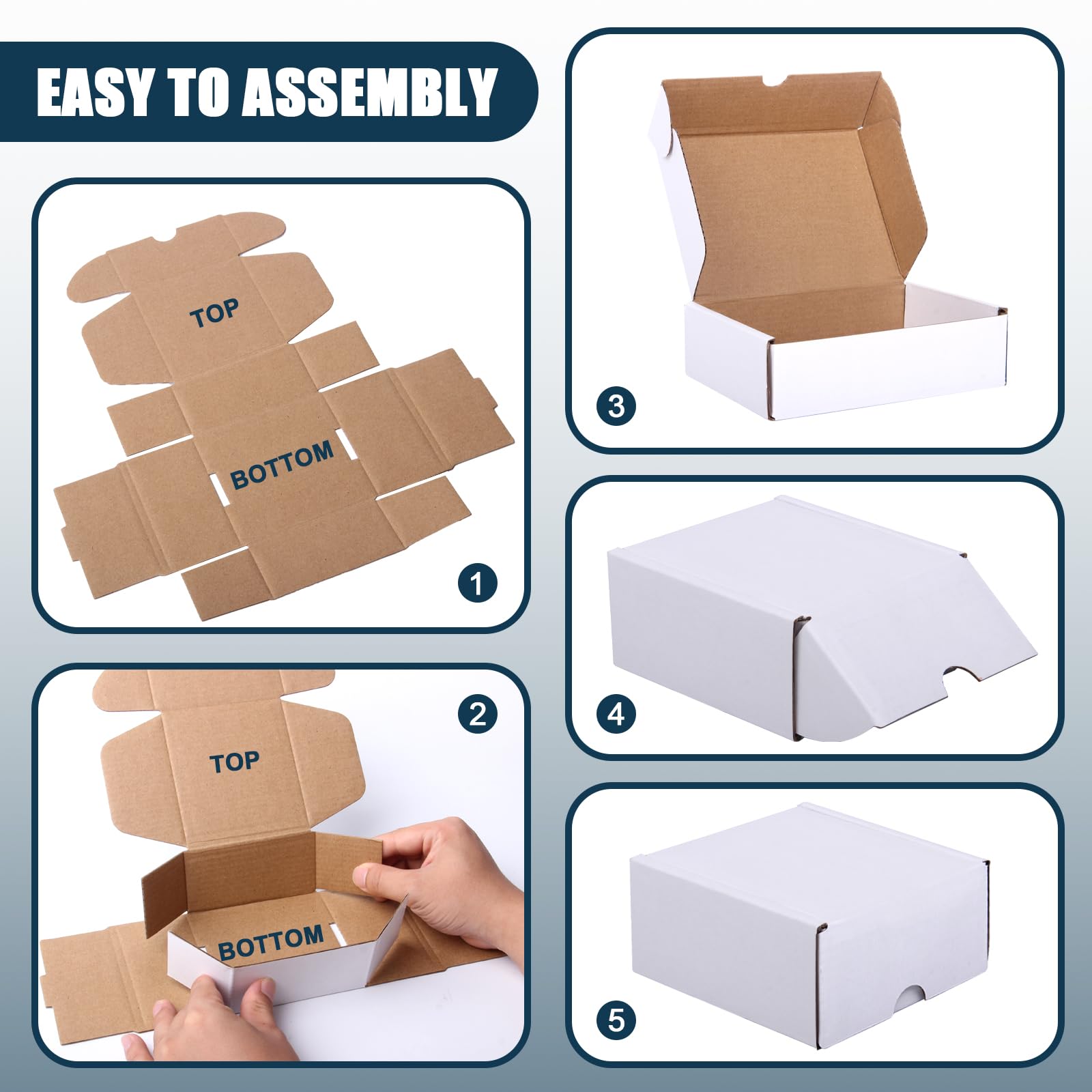 EASY TO ASSEMBLY

TOP

BOTTOM

1

2

TOP

BOTTOM

3

4

5