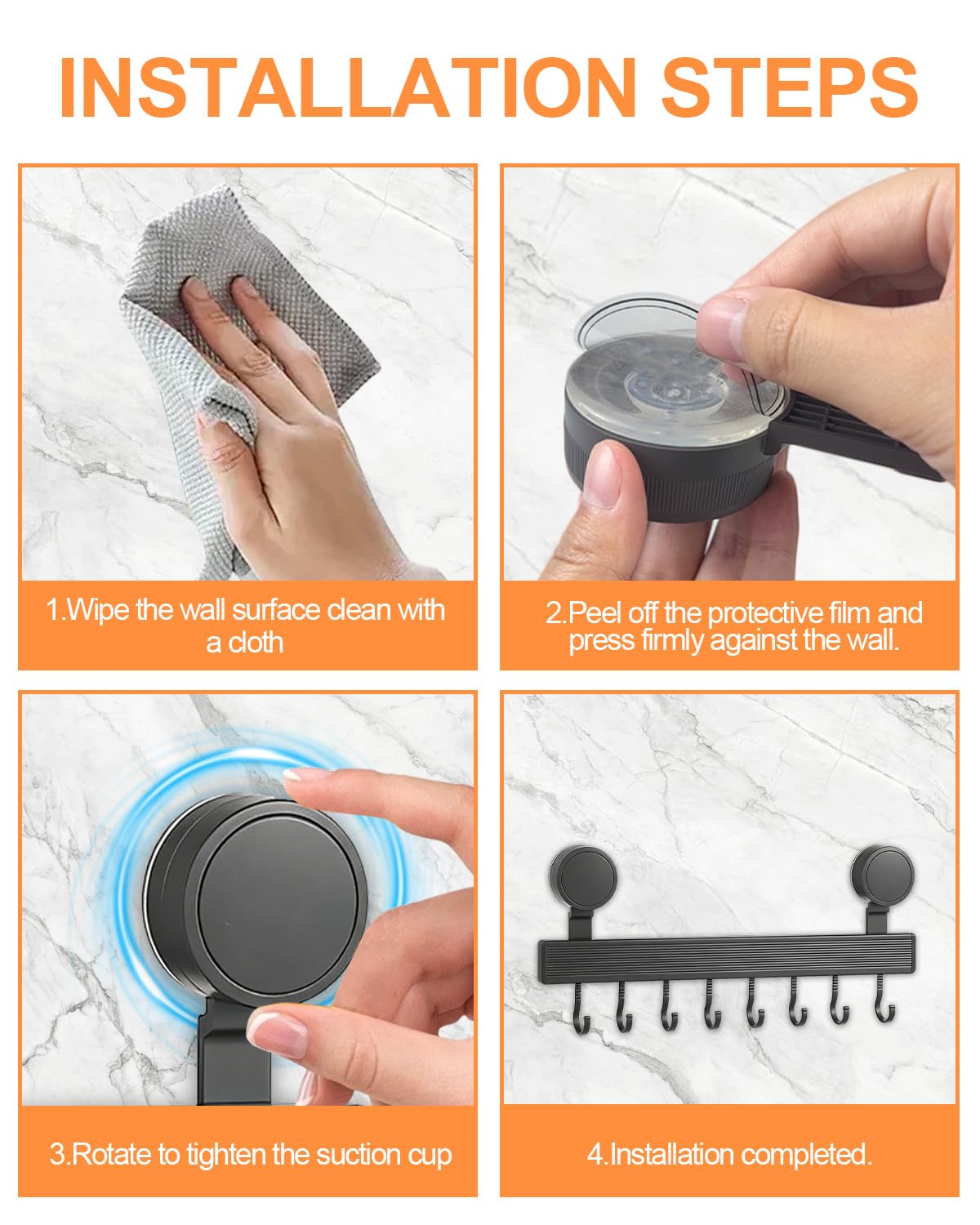 INSTALLATION STEPS

1.Wipe the wall surface clean with a cloth

2.Peel off the protective film and press firmly against the wall.

3.Rotate to tighten the suction cup

4.Installation completed.