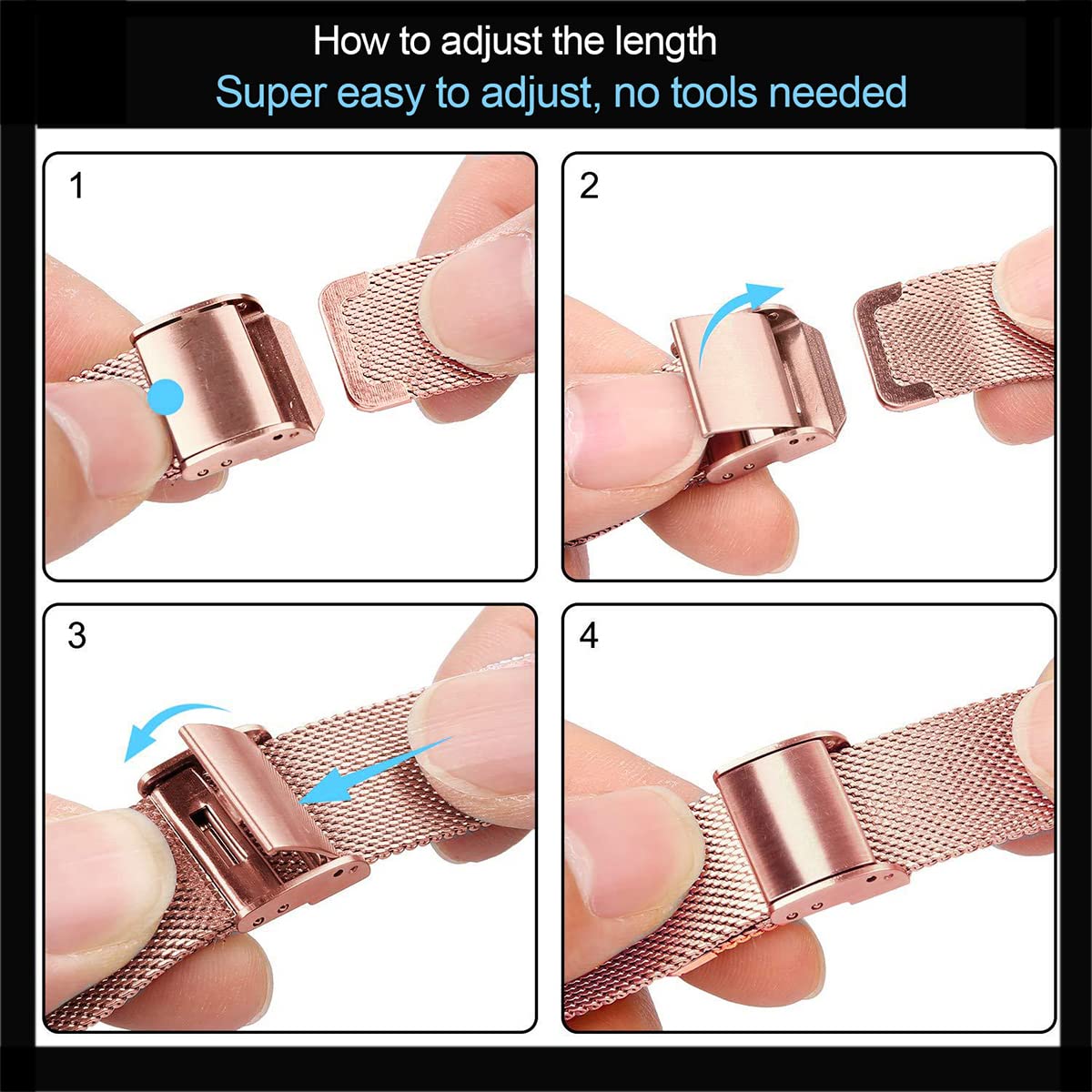 How to adjust the length
Super easy to adjust, no tools needed

1

2

3

4