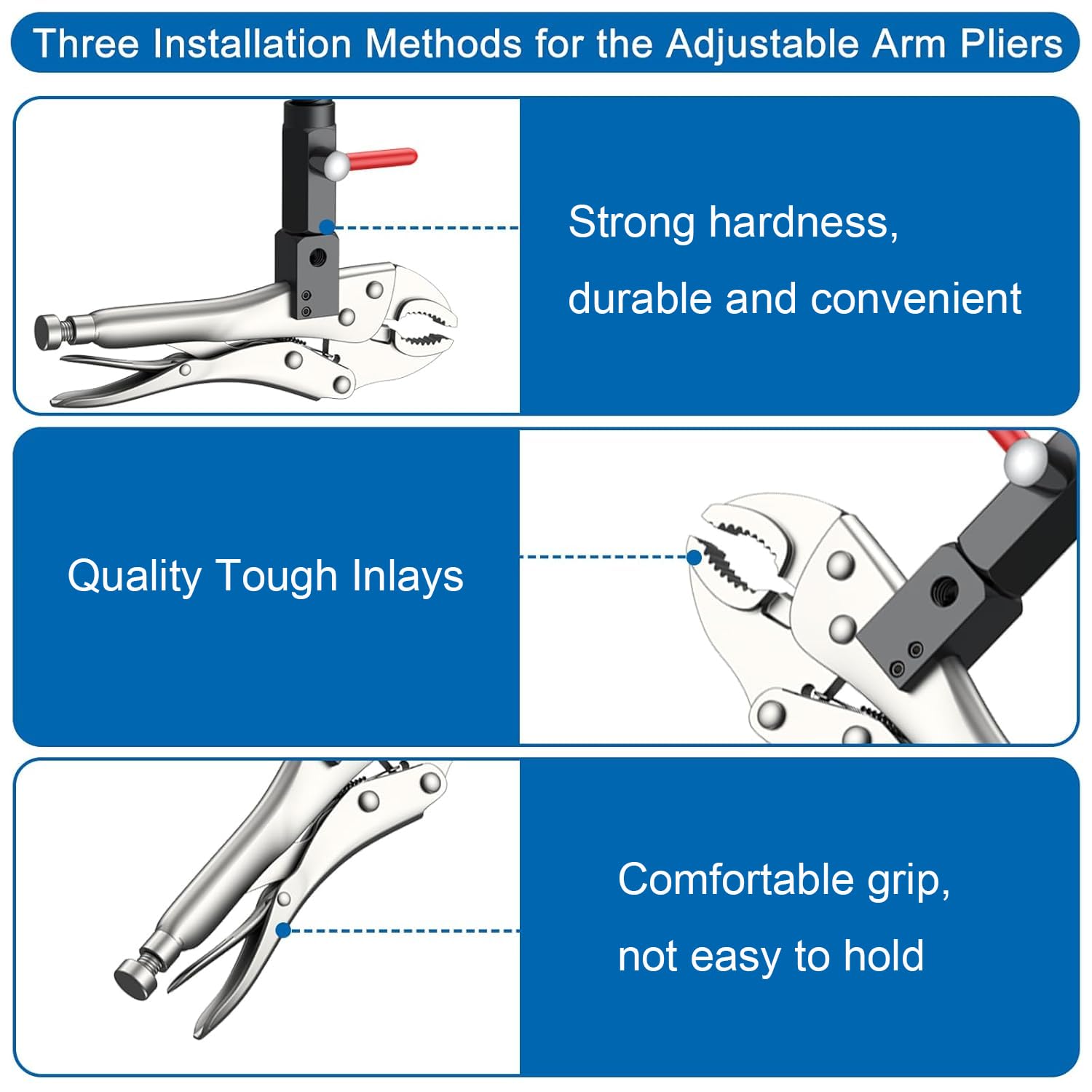 Three Installation Methods for the Adjustable Arm Pliers

Strong hardness, durable and convenient

Quality Tough Inlays

Comfortable grip, not easy to hold