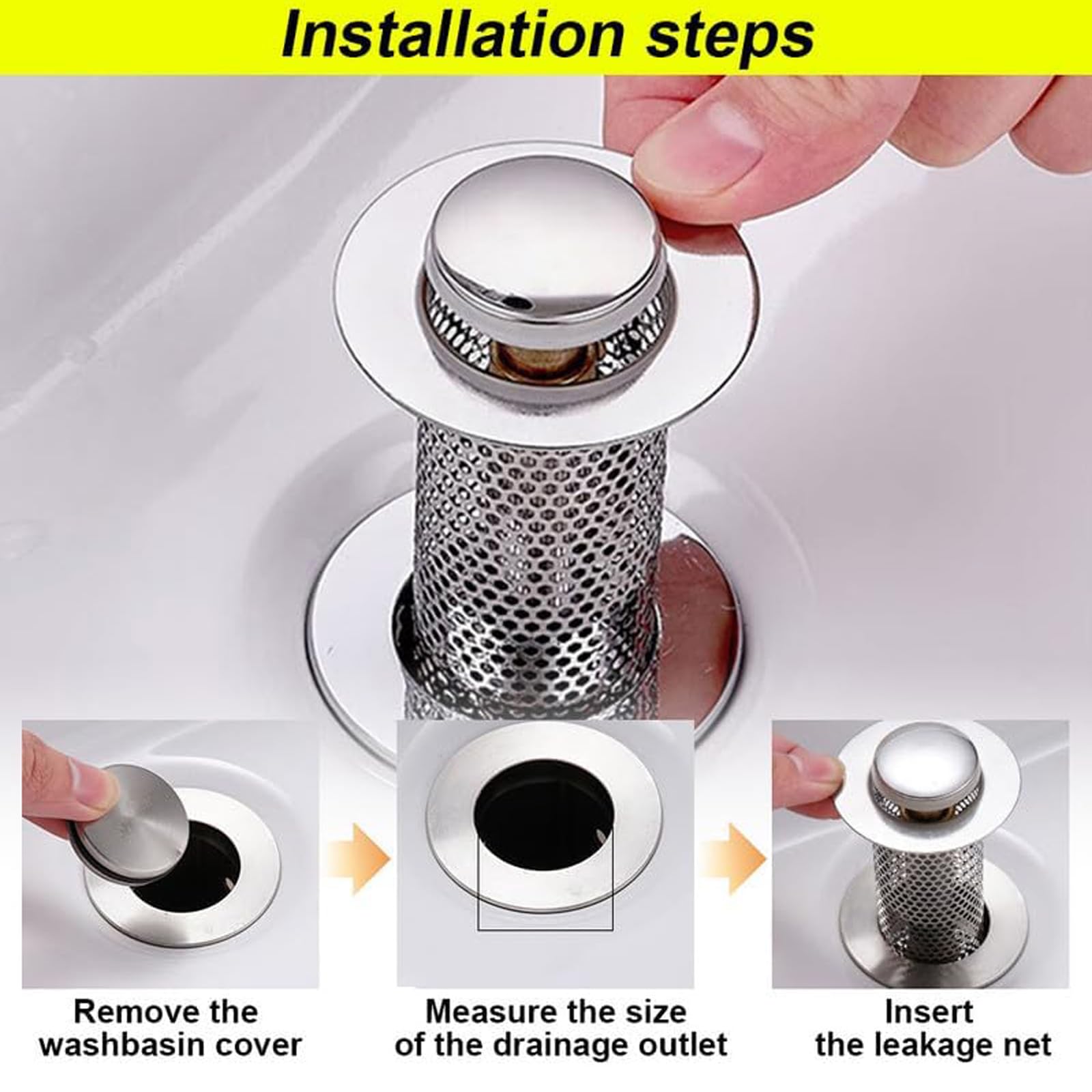 Installation steps

Remove the washbasin cover

Measure the size of the drainage outlet

Insert the leakage net