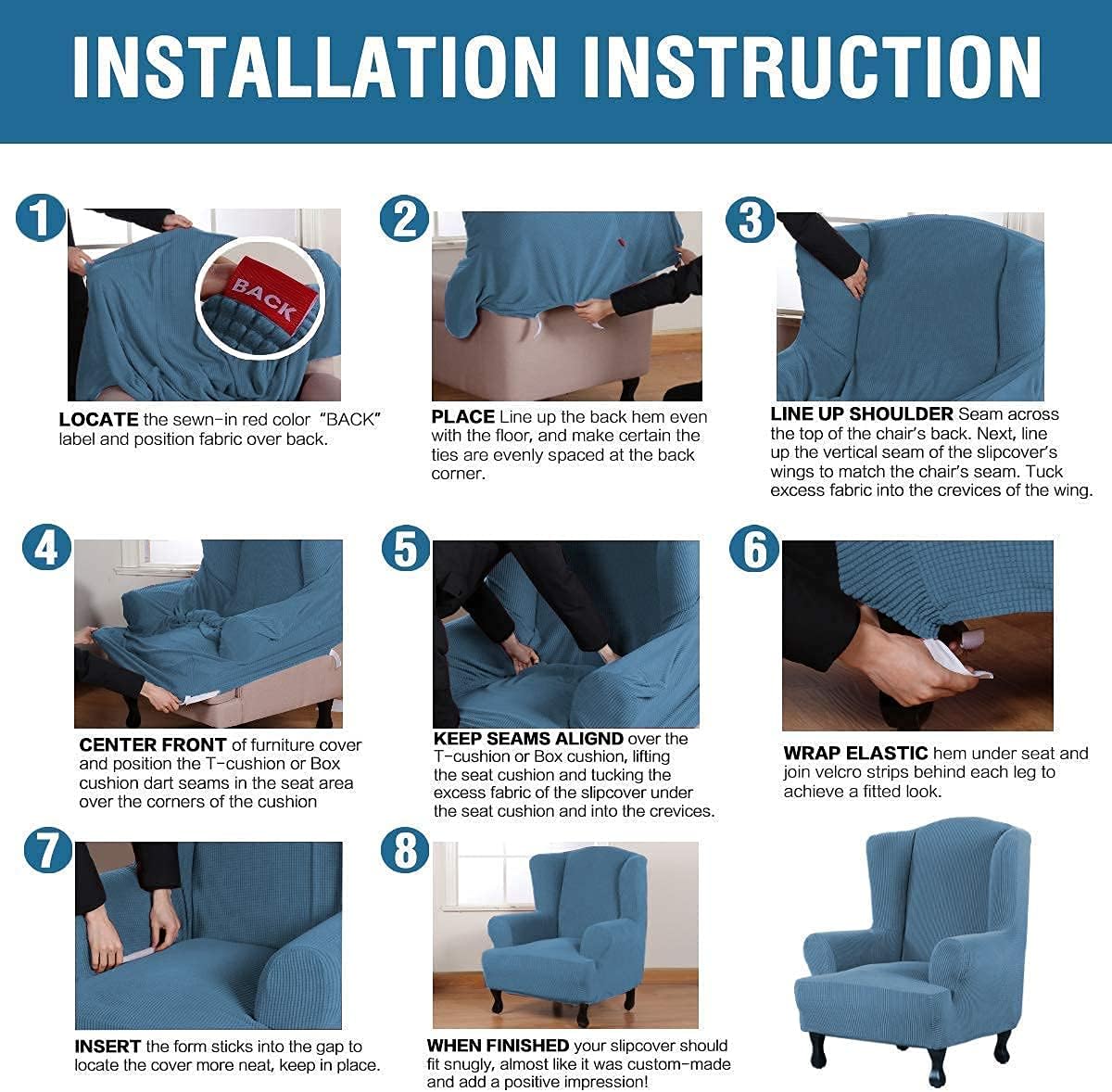 INSTALLATION INSTRUCTION

1

BACK

LOCATE the sewn-in red color "BACK" label and position fabric over back.

2

PLACE Line up the back hem even with the floor, and make certain the ties are evenly spaced at the back corner.

3

LINE UP SHOULDER Seam across the top of the chair's back. Next, line up the vertical seam of the slipcover's wings to match the chair's seam. Tuck excess fabric into the crevices of the wing.

4

CENTER FRONT of furniture cover and position the T-cushion or Box cushion dart seams in the seat area over the corners of the cushion

5

KEEP SEAMS ALIGND over the T-cushion or Box cushion, lifting the seat cushion and tucking the excess fabric of the slipcover under the seat cushion and into the crevices.

6

WRAP ELASTIC hem under seat and join velcro strips behind each leg to achieve a fitted look.

7

INSERT the form sticks into the gap to locate the cover more neat, keep in place.

8

WHEN FINISHED your slipcover should fit snugly, almost like it was custom-made and add a positive impression!