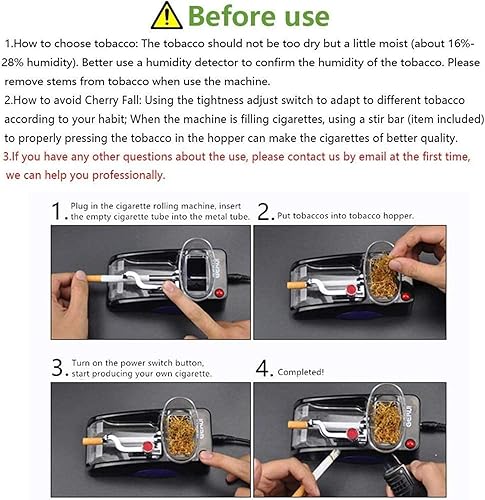 Before use

1.How to choose tobacco: The tobacco should not be too dry but a little moist (about 16%-28% humidity). Better use a humidity detector to confirm the humidity of the tobacco. Please remove stems from tobacco when use the machine.

2.How to avoid Cherry Fall: Using the tightness adjust switch to adapt to different tobacco according to your habit; When the machine is filling cigarettes, using a stir bar (item included) to properly pressing the tobacco in the hopper can make the cigarettes of better quality.

3.If you have any other questions about the use, please contact us by email at the first time, we can help you professionally.

1. Plug in the cigarette rolling machine, insert the empty cigarette tube into the metal tube.

2. Put tobaccos into tobacco hopper.

3. Turn on the power switch button, start producing your own cigarette.

4. Completed!