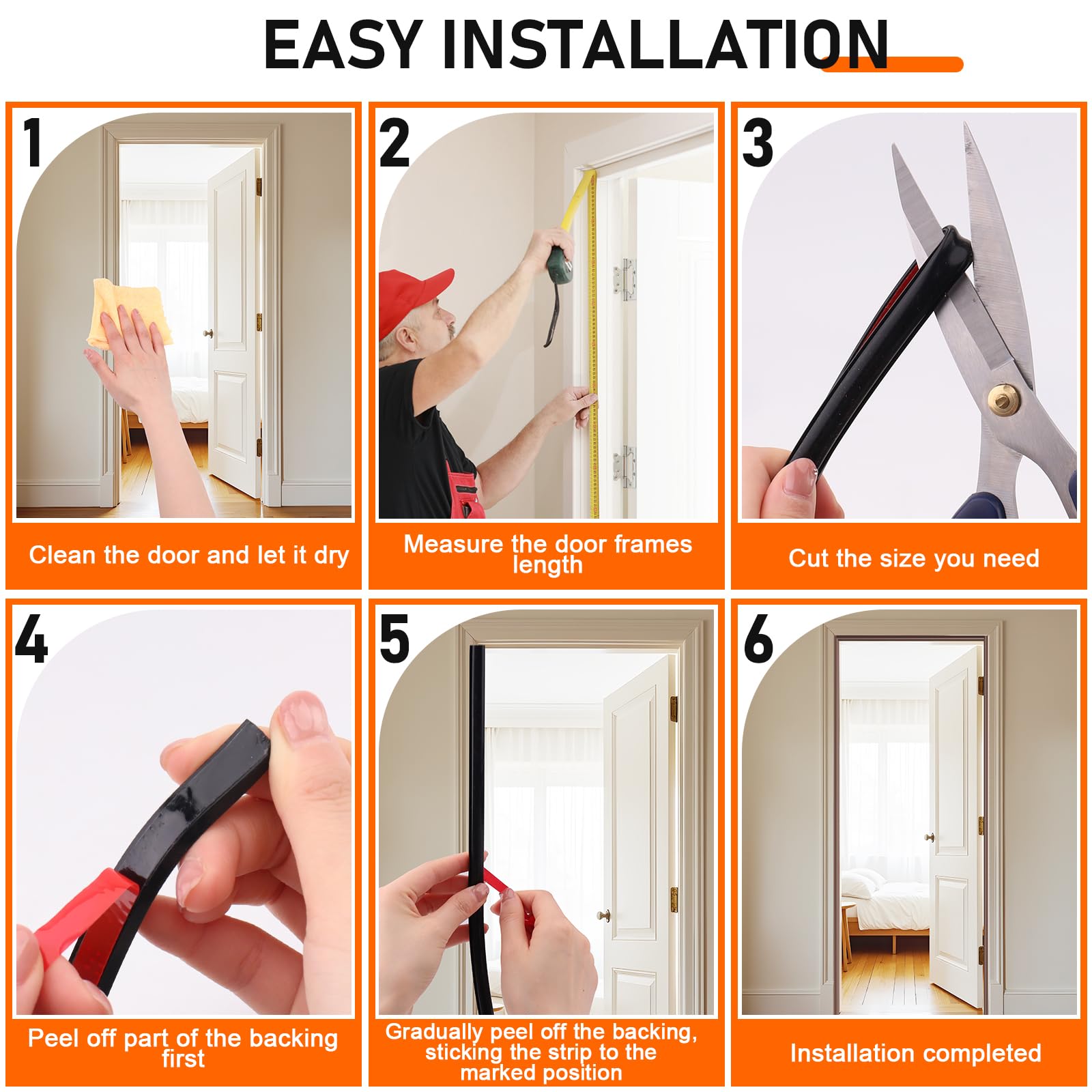 EASY INSTALLATION

1
Clean the door and let it dry

2
Measure the door frames length

3
Cut the size you need

4
Peel off part of the backing first

5
Gradually peel off the backing, sticking the strip to the marked position

6
Installation completed