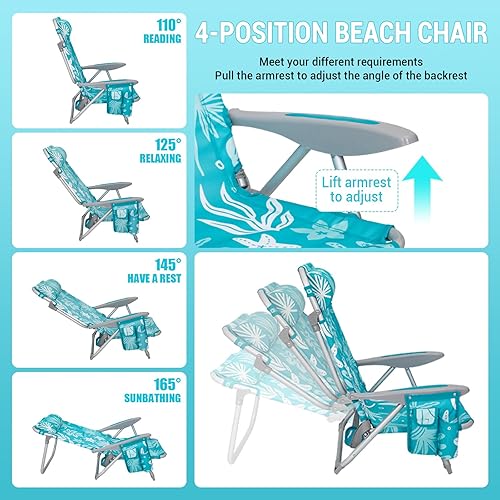 4-POSITION BEACH CHAIR

Meet your different requirements
Pull the armrest to adjust the angle of the backrest

110°
READING

125°
RELAXING

145°
HAVE A REST

165°
SUNBATHING

Lift armrest to adjust