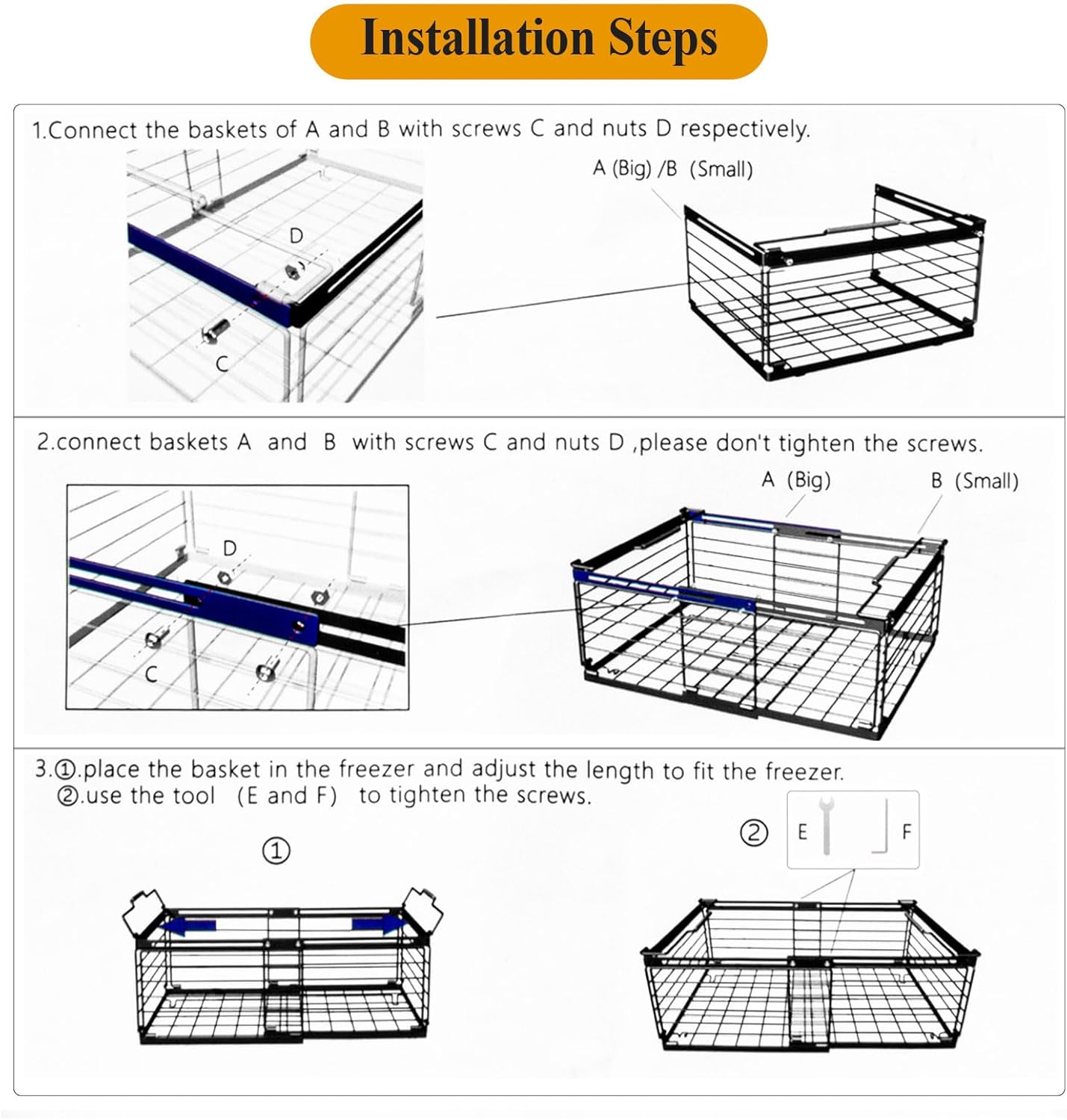 Installation Steps

1.Connect the baskets of A and B with screws C and nuts D respectively.

D

C

A (Big) /B (Small)

2.connect baskets A and B with screws C and nuts D ,please don't tighten the screws.

D

C

A (Big)

B (Small)

3.①.place the basket in the freezer and adjust the length to fit the freezer.
②.use the tool (E and F) to tighten the screws.

①

② E F