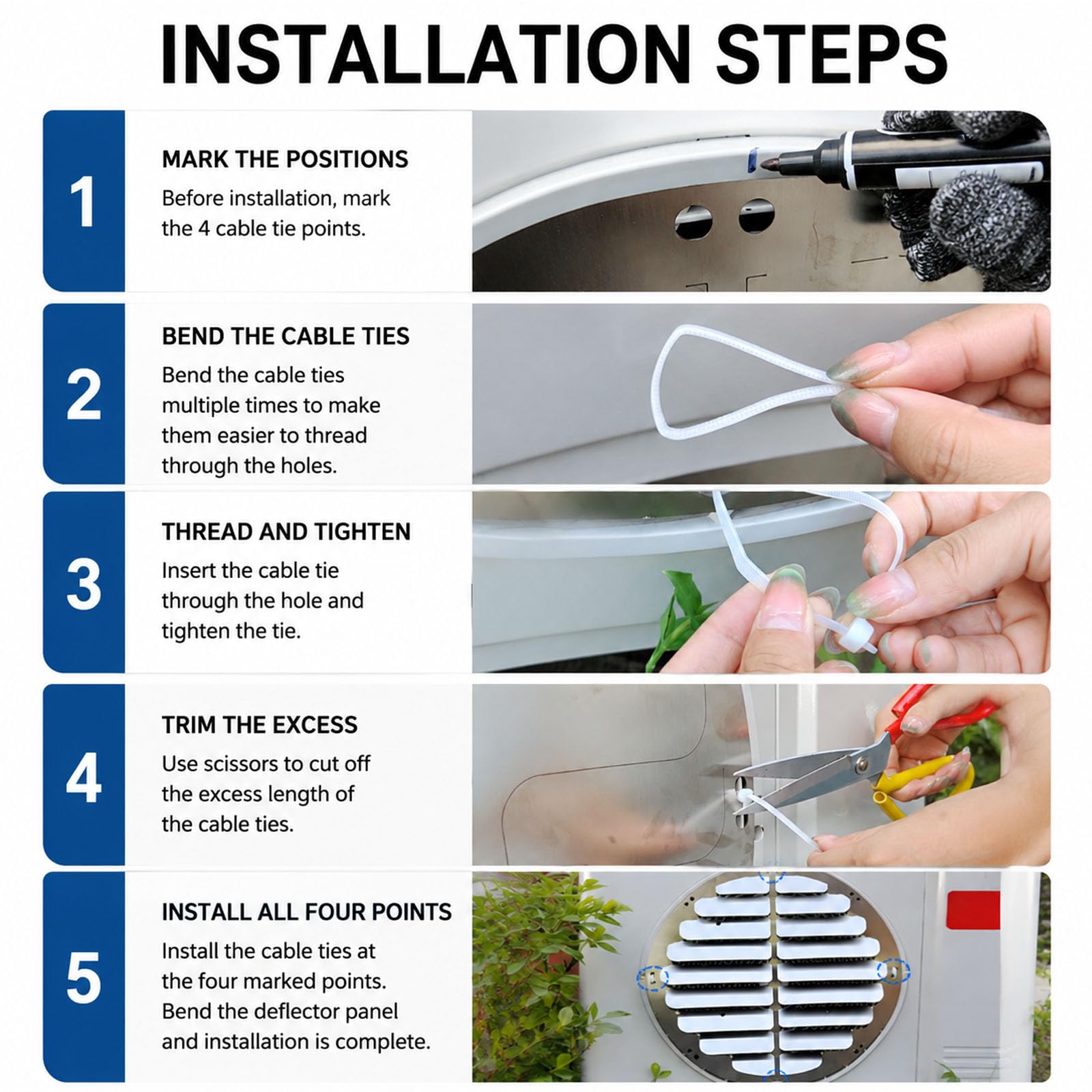 INSTALLATION STEPS

1

MARK THE POSITIONS

Before installation, mark the 4 cable tie points.

2

BEND THE CABLE TIES

Bend the cable ties multiple times to make them easier to thread through the holes.

3

THREAD AND TIGHTEN

Insert the cable tie through the hole and tighten the tie.

4

TRIM THE EXCESS

Use scissors to cut off the excess length of the cable ties.

5

INSTALL ALL FOUR POINTS

Install the cable ties at the four marked points. Bend the deflector panel and installation is complete.