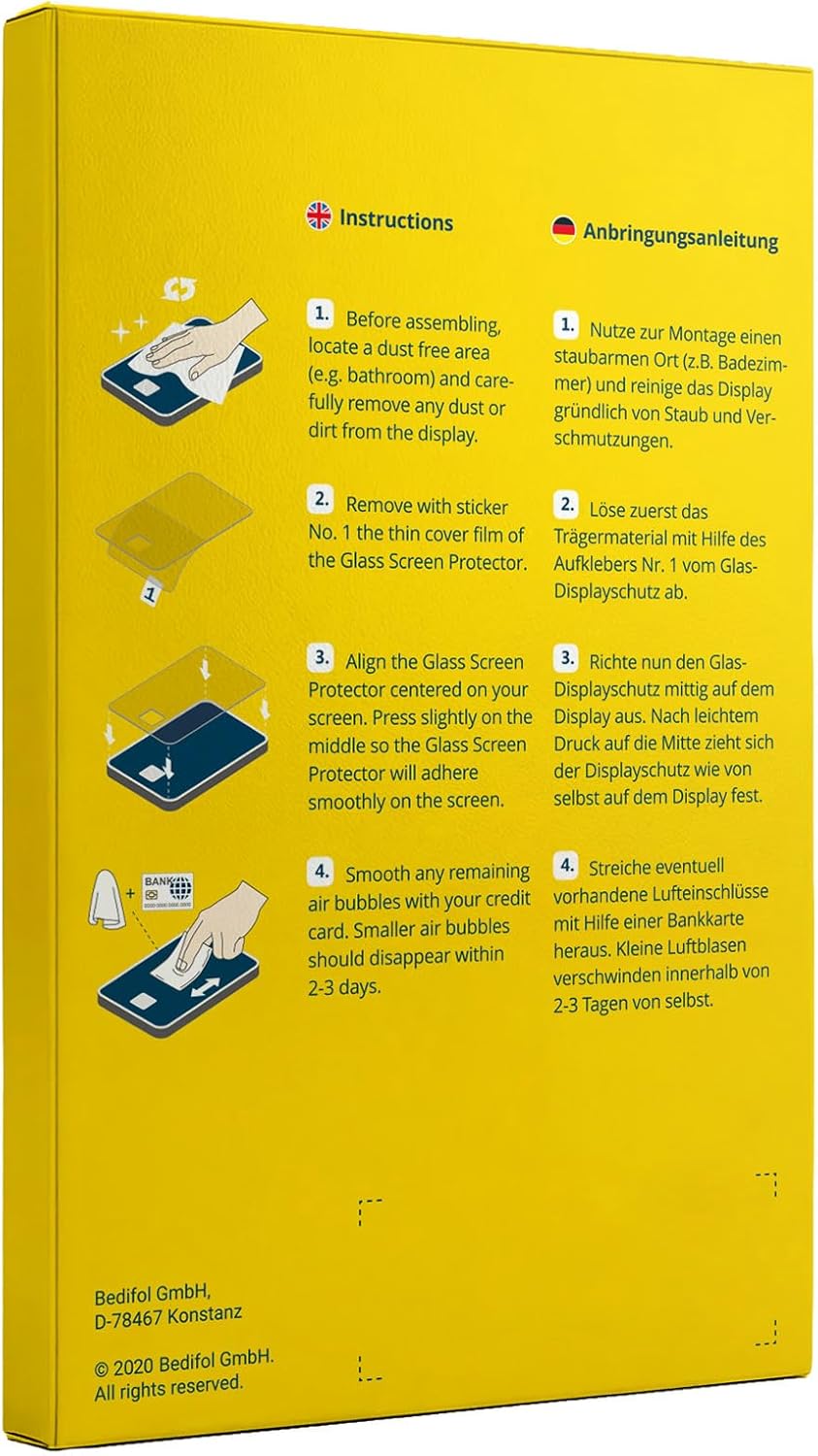 Instructions

1. Before assembling, locate a dust free area (e.g. bathroom) and carefully remove any dust or dirt from the display.

2. Remove with sticker No. 1 the thin cover film of the Glass Screen Protector.

3. Align the Glass Screen Protector centered on your screen. Press slightly on the middle so the Glass Screen Protector will adhere smoothly on the screen.

4. Smooth any remaining air bubbles with your credit card. Smaller air bubbles should disappear within 2-3 days.

Anbringungsanleitung

1. Nutze zur Montage einen staubarmen Ort (z.B. Badezimmer) und reinige das Display gründlich von Staub und Verschmutzungen.

2. Löse zuerst das Trägermaterial mit Hilfe des Aufklebers Nr. 1 vom Glas-Displayschutz ab.

3. Richte nun den Glas-Displayschutz mittig auf dem Display aus. Nach leichtem Druck auf die Mitte zieht sich der Displayschutz wie von selbst auf dem Display fest.

4. Streiche eventuell vorhandene Lufteinschlüsse mit Hilfe einer Bankkarte heraus. Kleine Luftblasen verschwinden innerhalb von 2-3 Tagen von selbst.

1

BANK

Bedifol GmbH,
D-78467 Konstanz

© 2020 Bedifol GmbH.
All rights reserved.