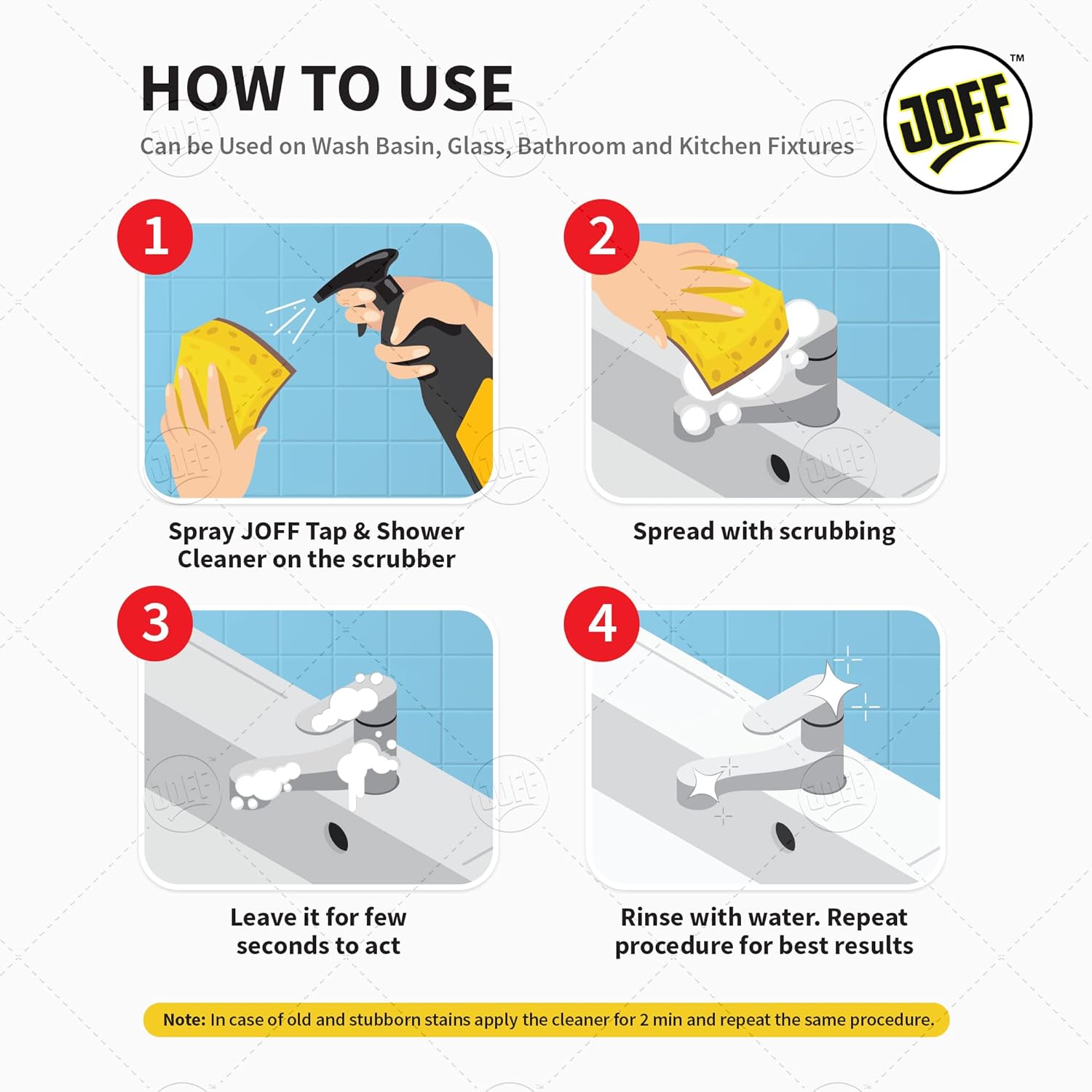 HOW TO USE

Can be Used on Wash Basin, Glass, Bathroom and Kitchen Fixtures

JOFF™

1

Spray JOFF Tap & Shower Cleaner on the scrubber

2

Spread with scrubbing

3

Leave it for few seconds to act

4

Rinse with water. Repeat procedure for best results

Note: In case of old and stubborn stains apply the cleaner for 2 min and repeat the same procedure.