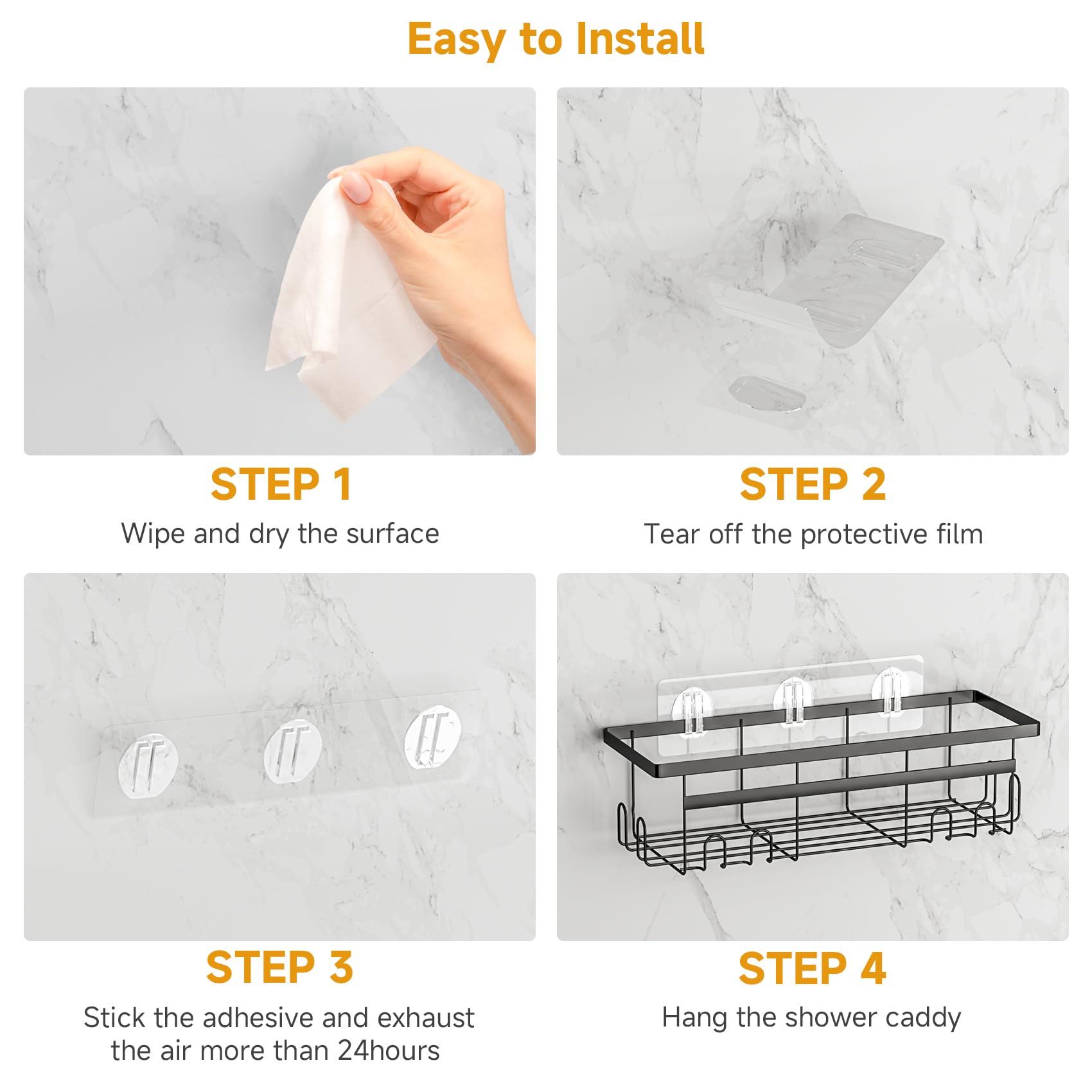 Easy to Install

STEP 1

Wipe and dry the surface

STEP 2

Tear off the protective film

STEP 3

Stick the adhesive and exhaust the air more than 24hours

STEP 4

Hang the shower caddy