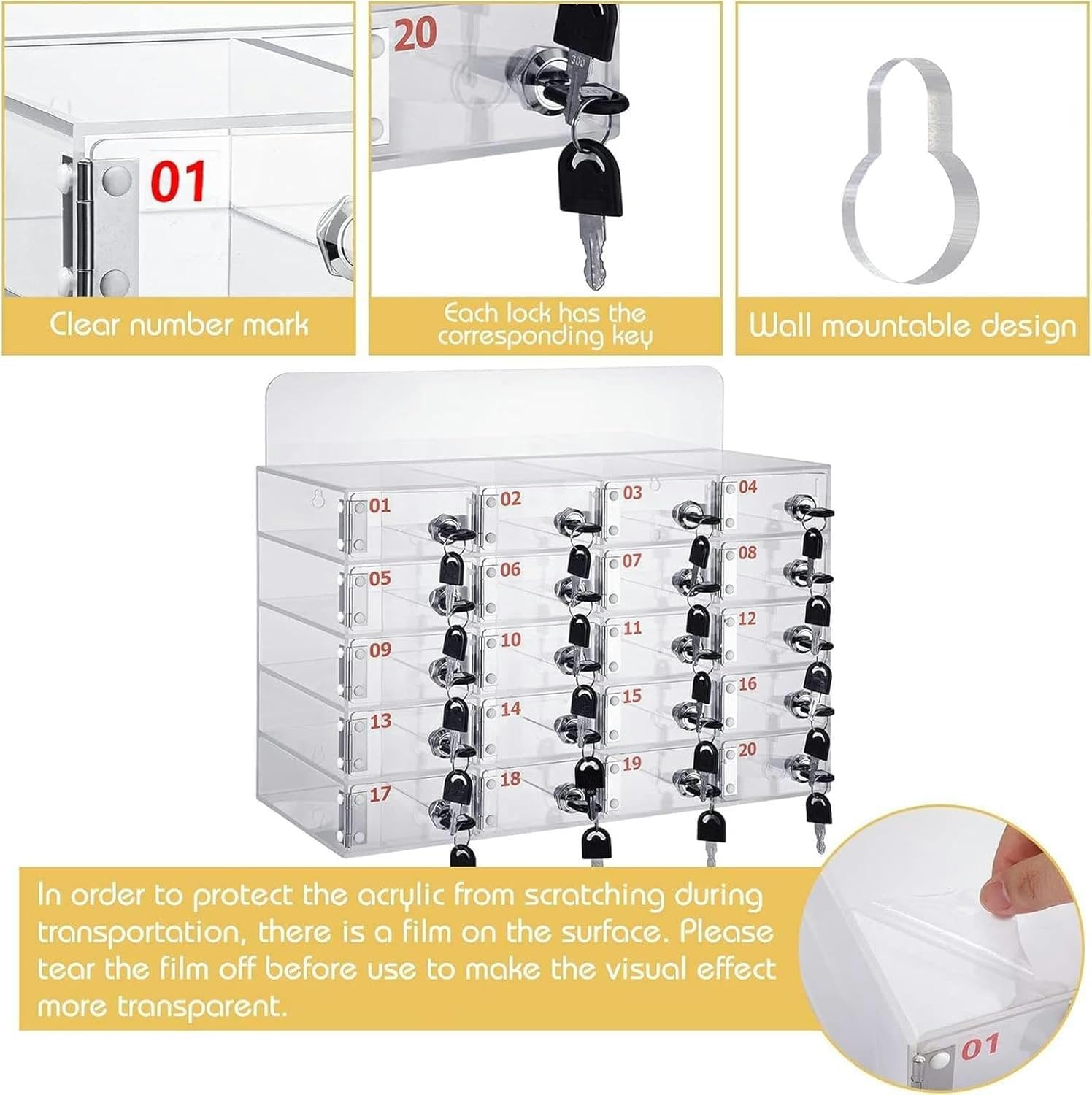 01

Clear number mark

20

300

Each lock has the corresponding key

Wall mountable design

01 02 03 04
05 06 07 08
09 10 11 12
13 14 15 16
17 18 19 20

In order to protect the acrylic from scratching during transportation, there is a film on the surface. Please tear the film off before use to make the visual effect more transparent.

01