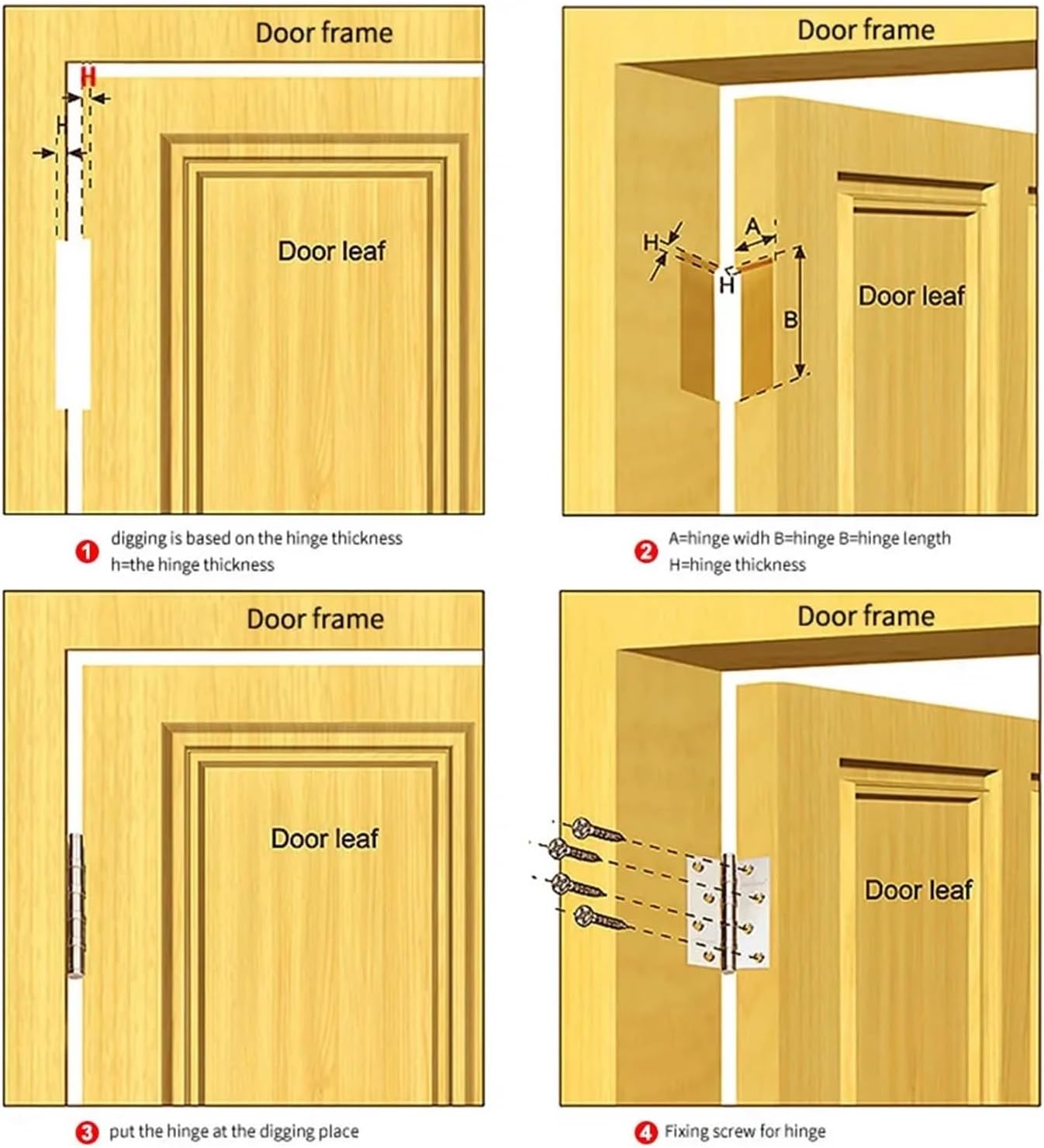 Door frame

H

H

Door leaf

1 digging is based on the hinge thickness
h=the hinge thickness

Door frame

H

A

H

B

Door leaf

2 A=hinge widh B=hinge B=hinge length
H=hinge thickness

Door frame

Door leaf

3 put the hinge at the digging place

Door frame

Door leaf

4 Fixing screw for hinge