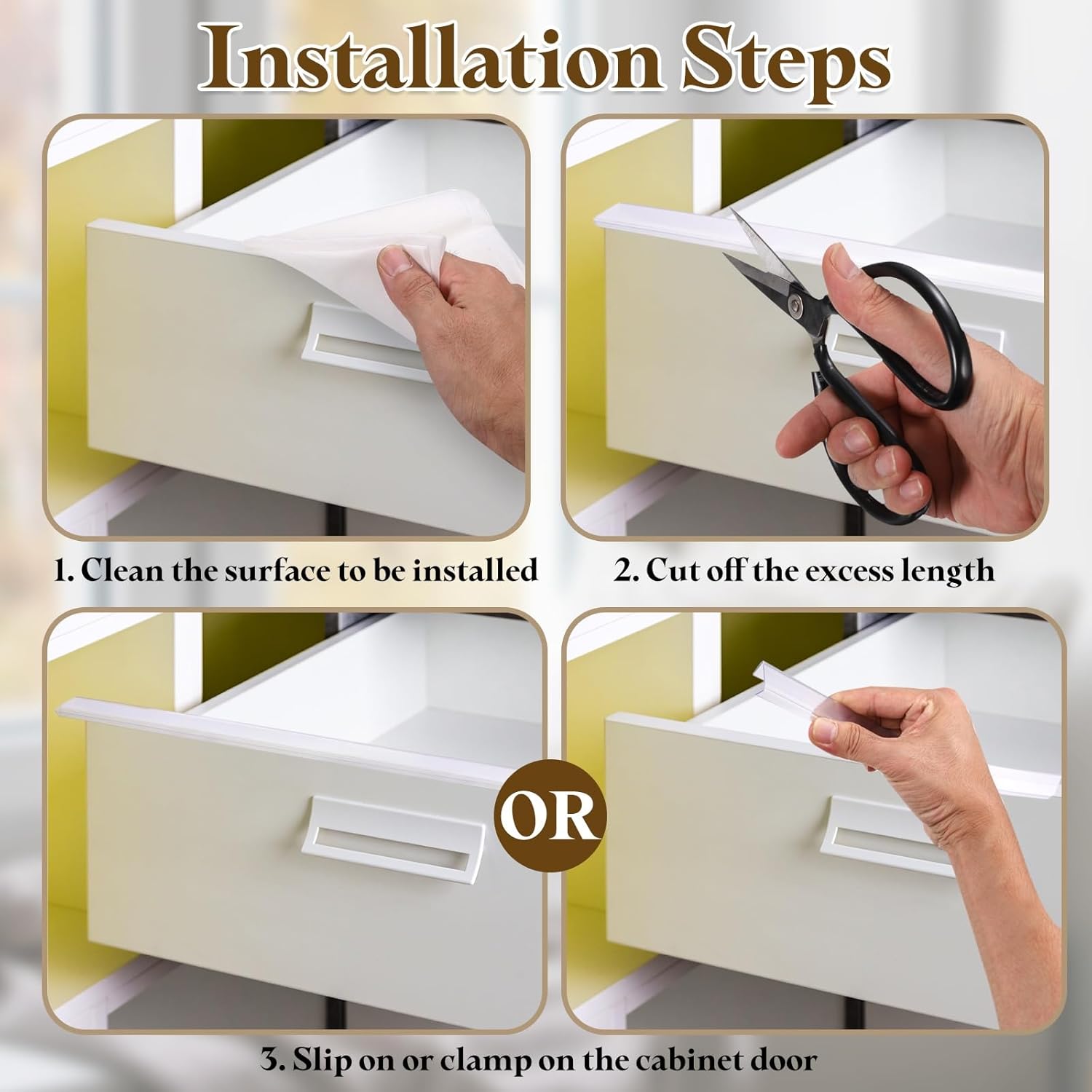 Installation Steps

1. Clean the surface to be installed

2. Cut off the excess length

OR

3. Slip on or clamp on the cabinet door