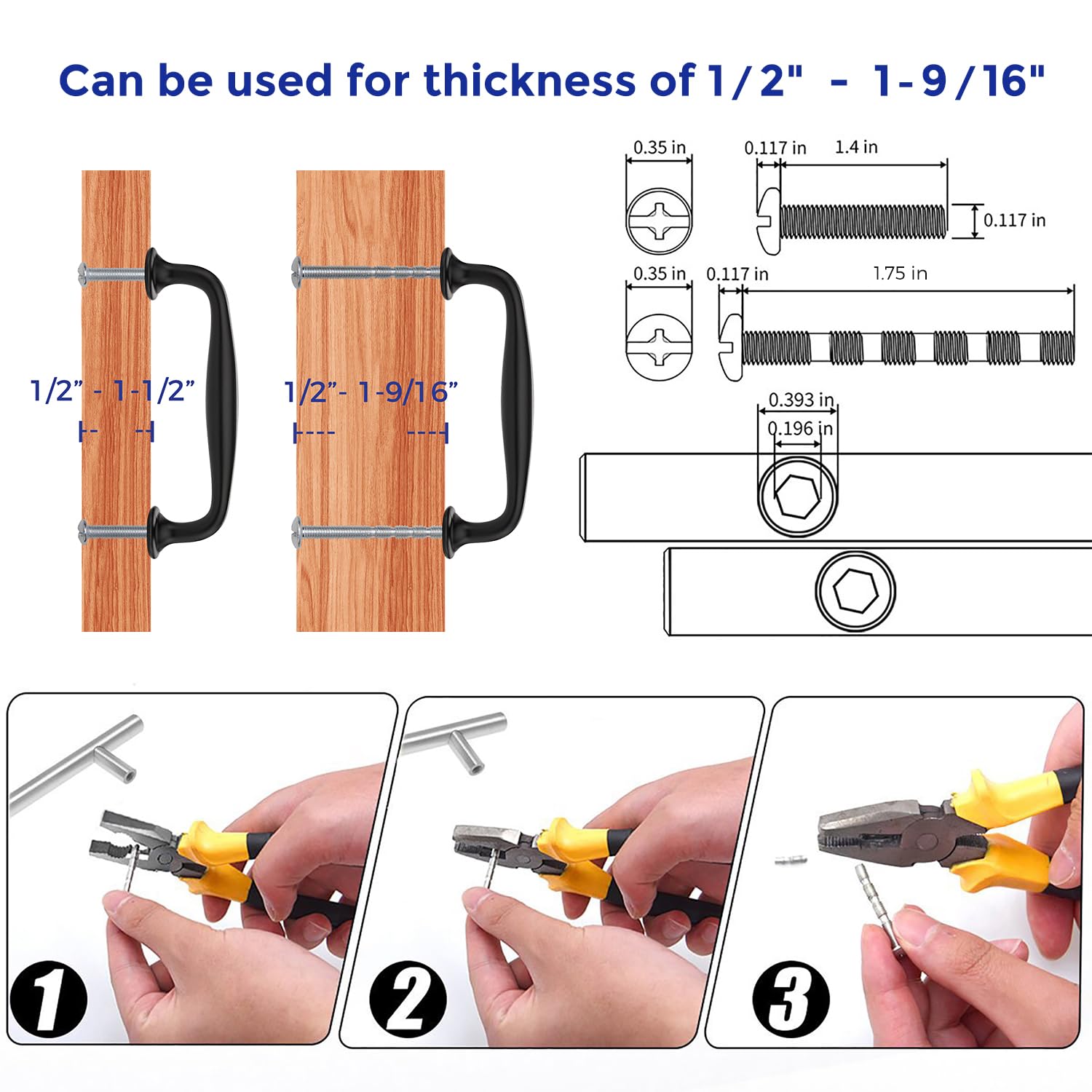 Can be used for thickness of 1/2" - 1-9/16"

1/2” - 1-1/2”

1/2”- 1-9/16”

0.35 in

0.117 in

1.4 in

0.117 in

0.35 in

0.117 in

1.75 in

0.393 in

0.196 in

1

2

3